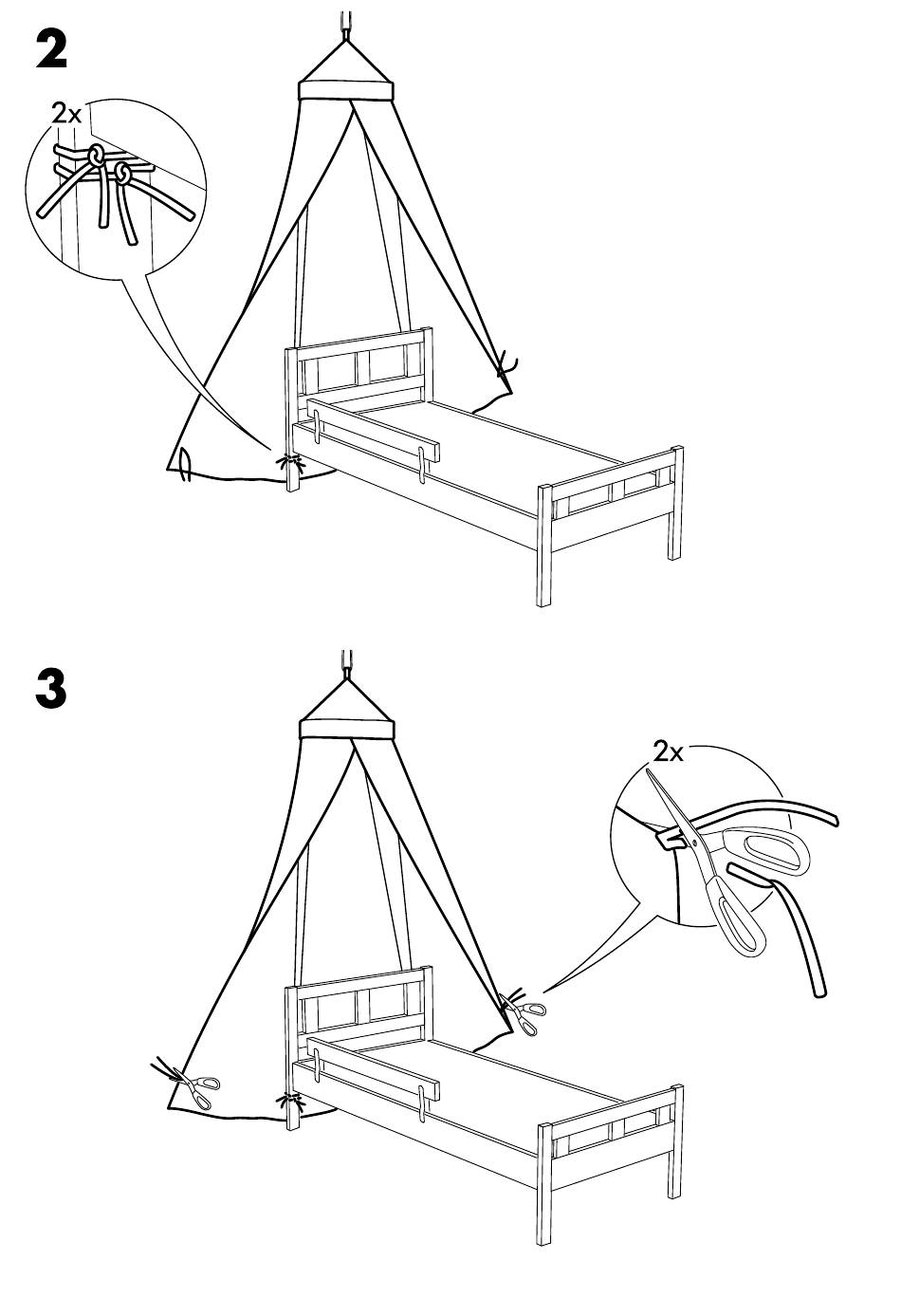 2

2x

3

2x