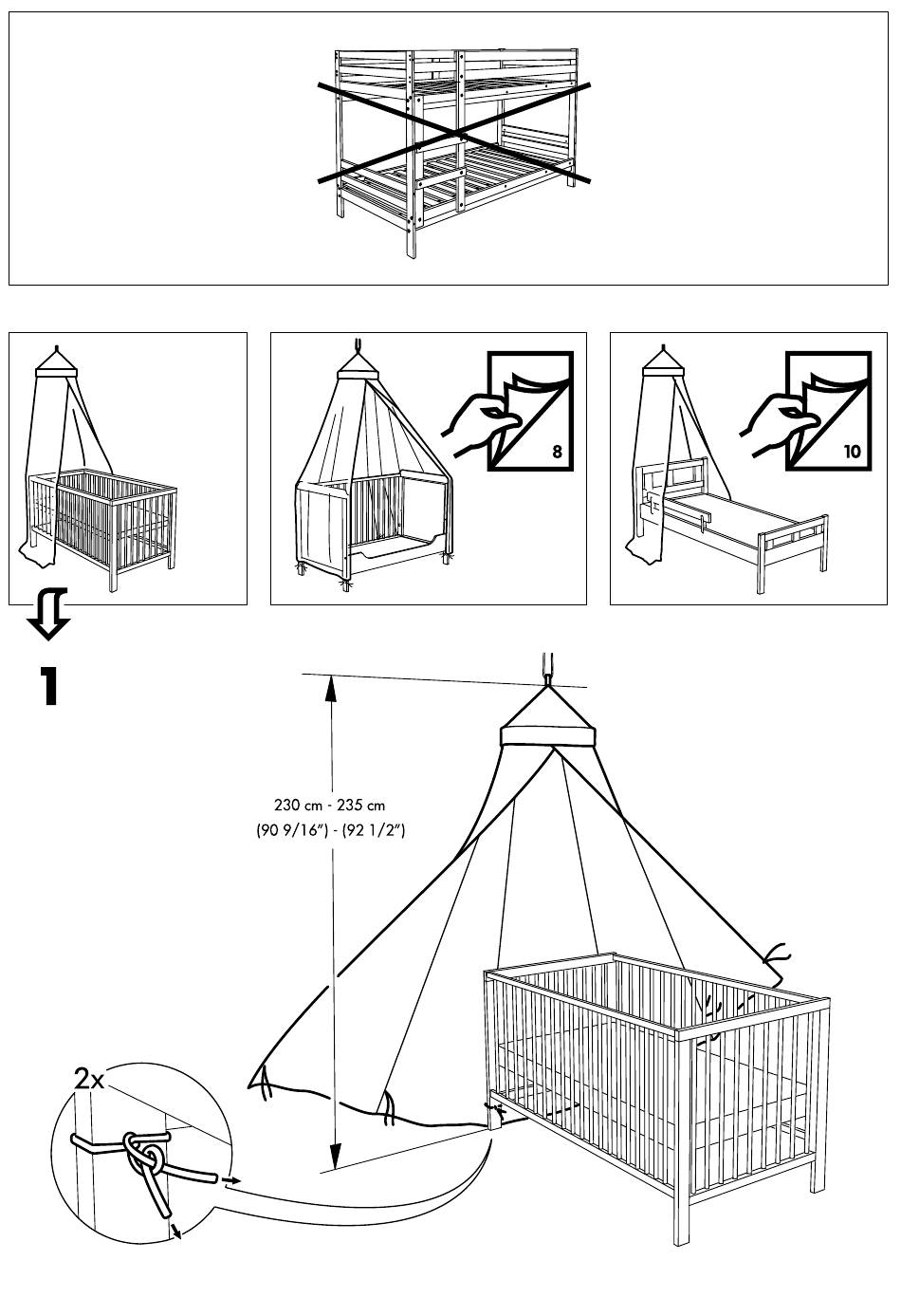 8

10

1

230 cm - 235 cm
(90 9/16") - (92 1/2")

2x