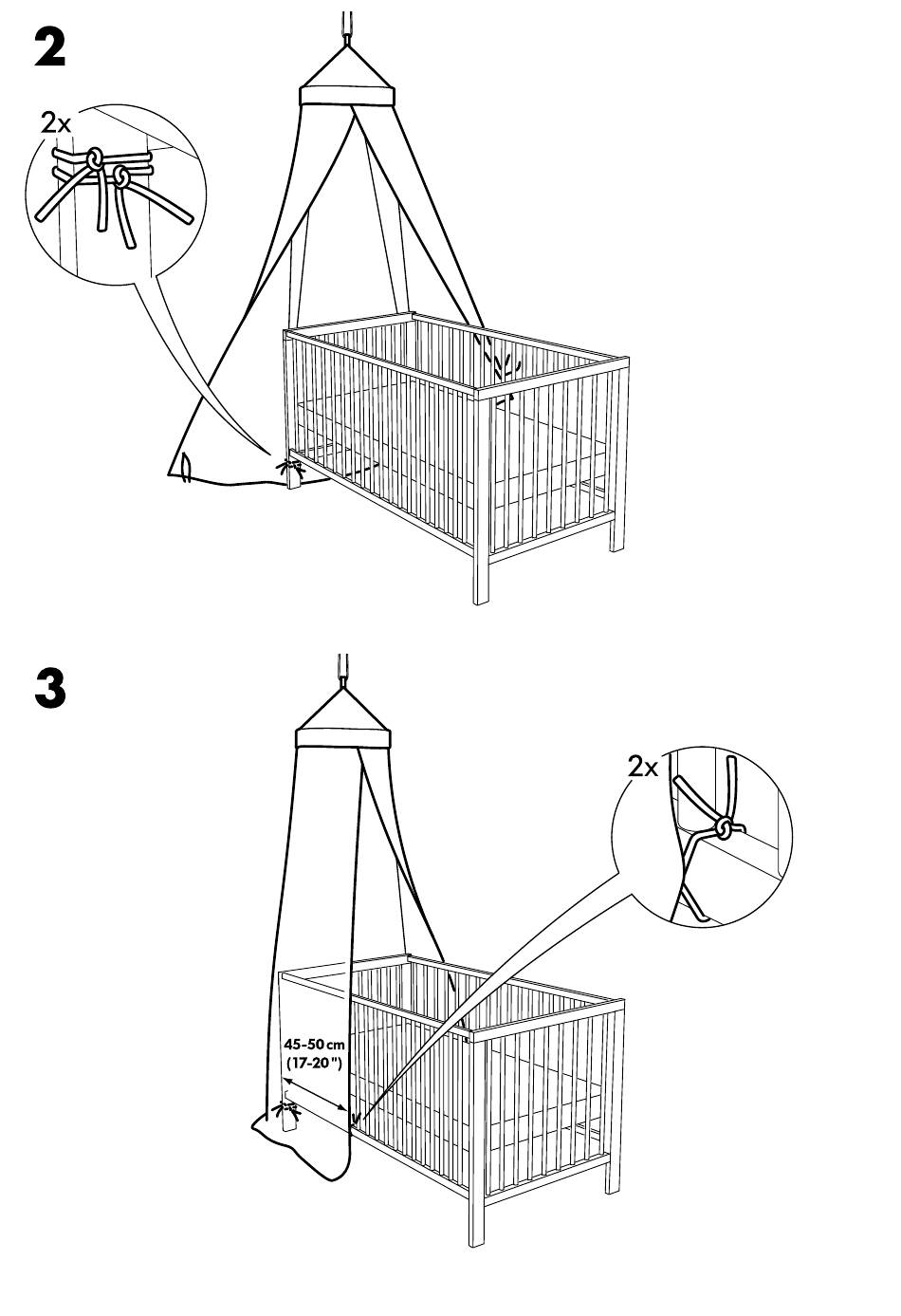 2

2x

3

2x

45-50 cm
(17-20")