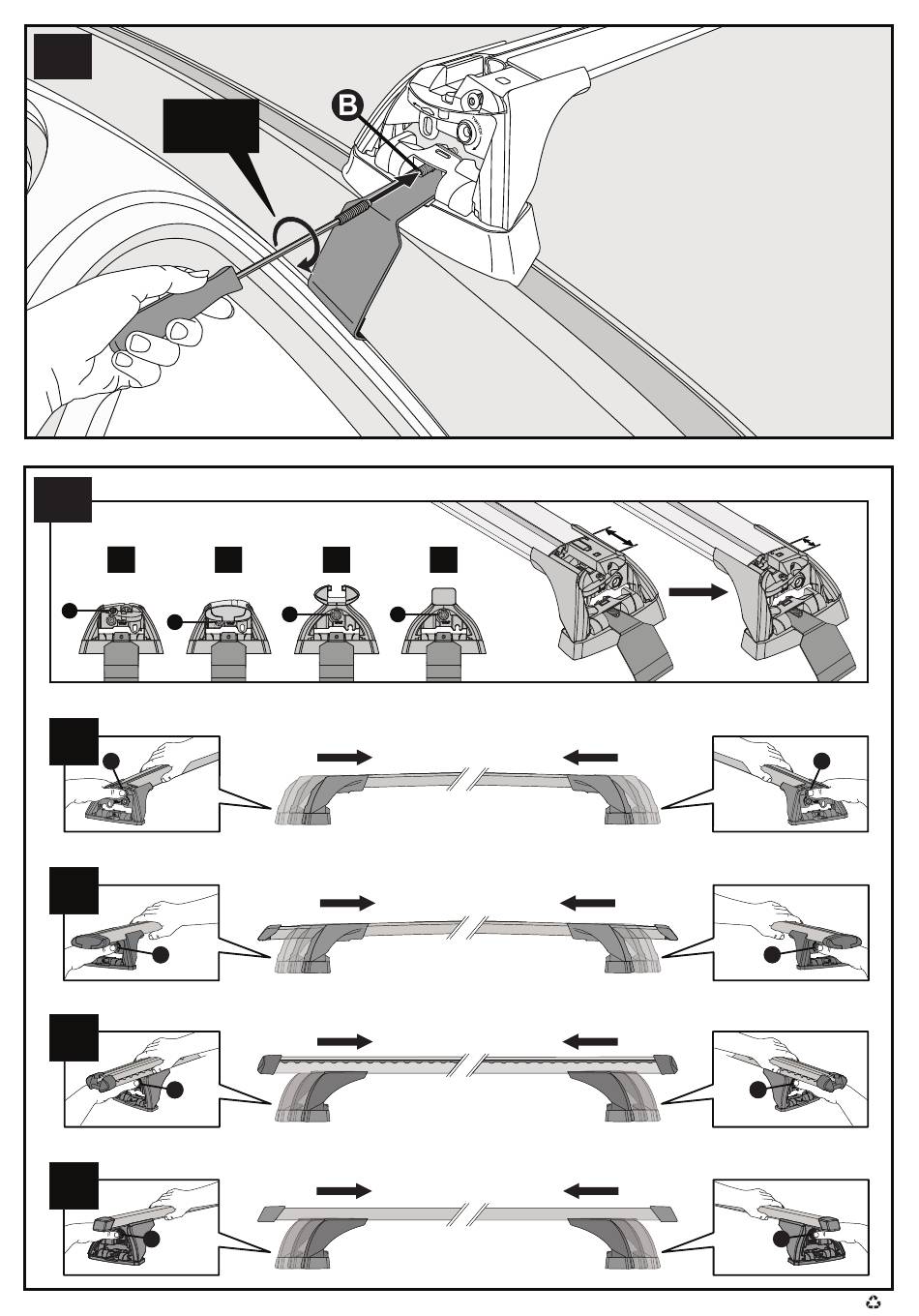 B