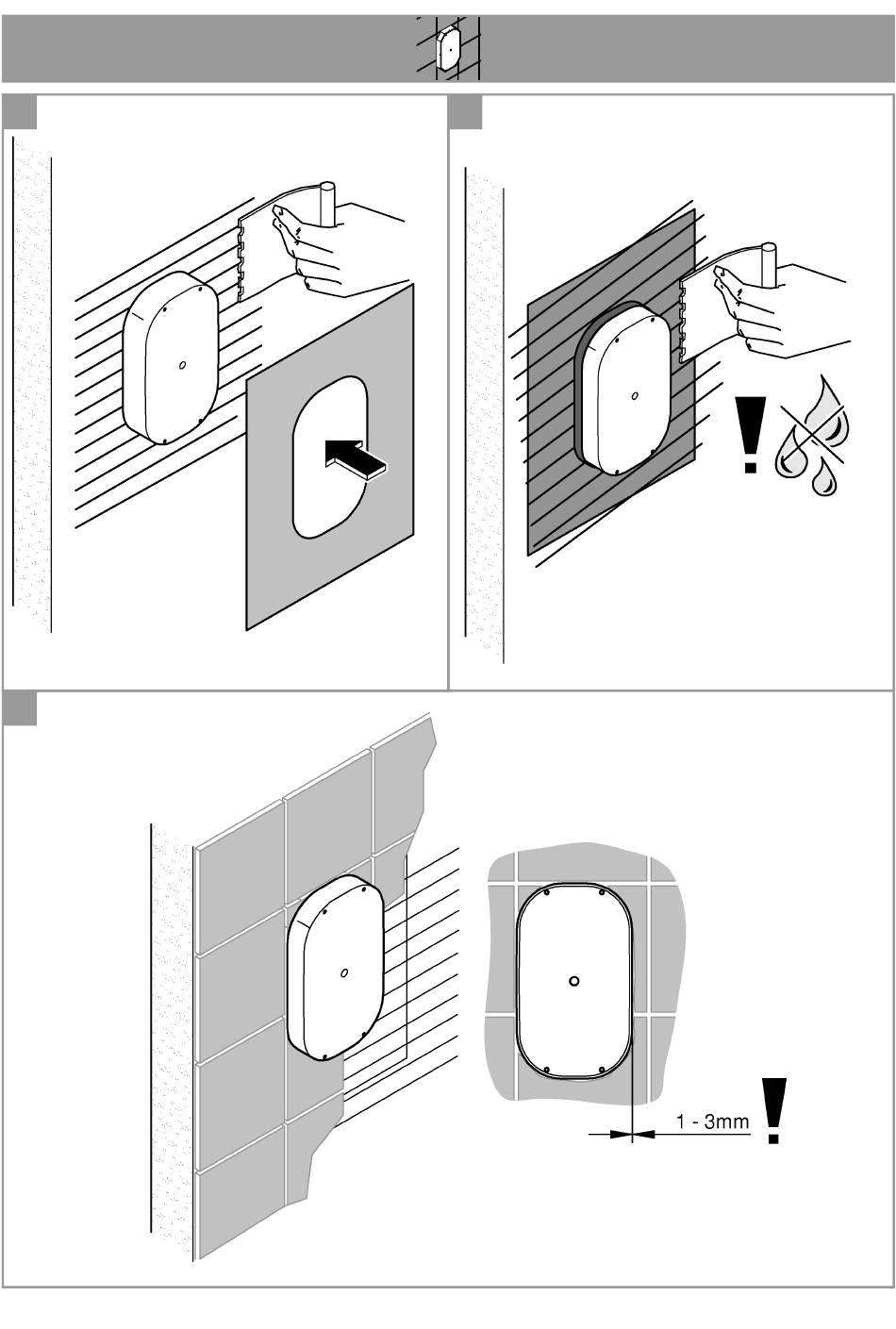 1 - 3mm