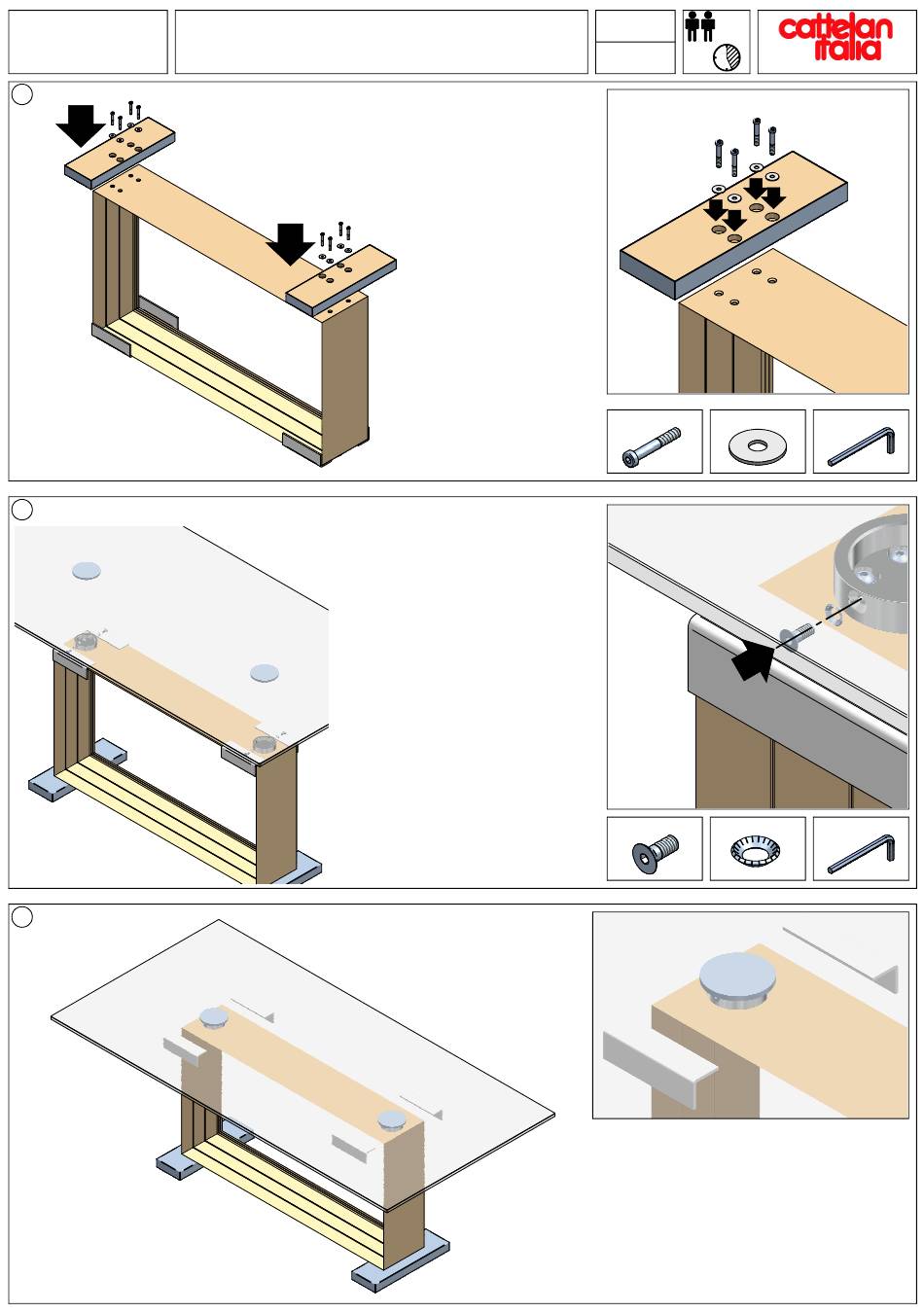 cattelan italia