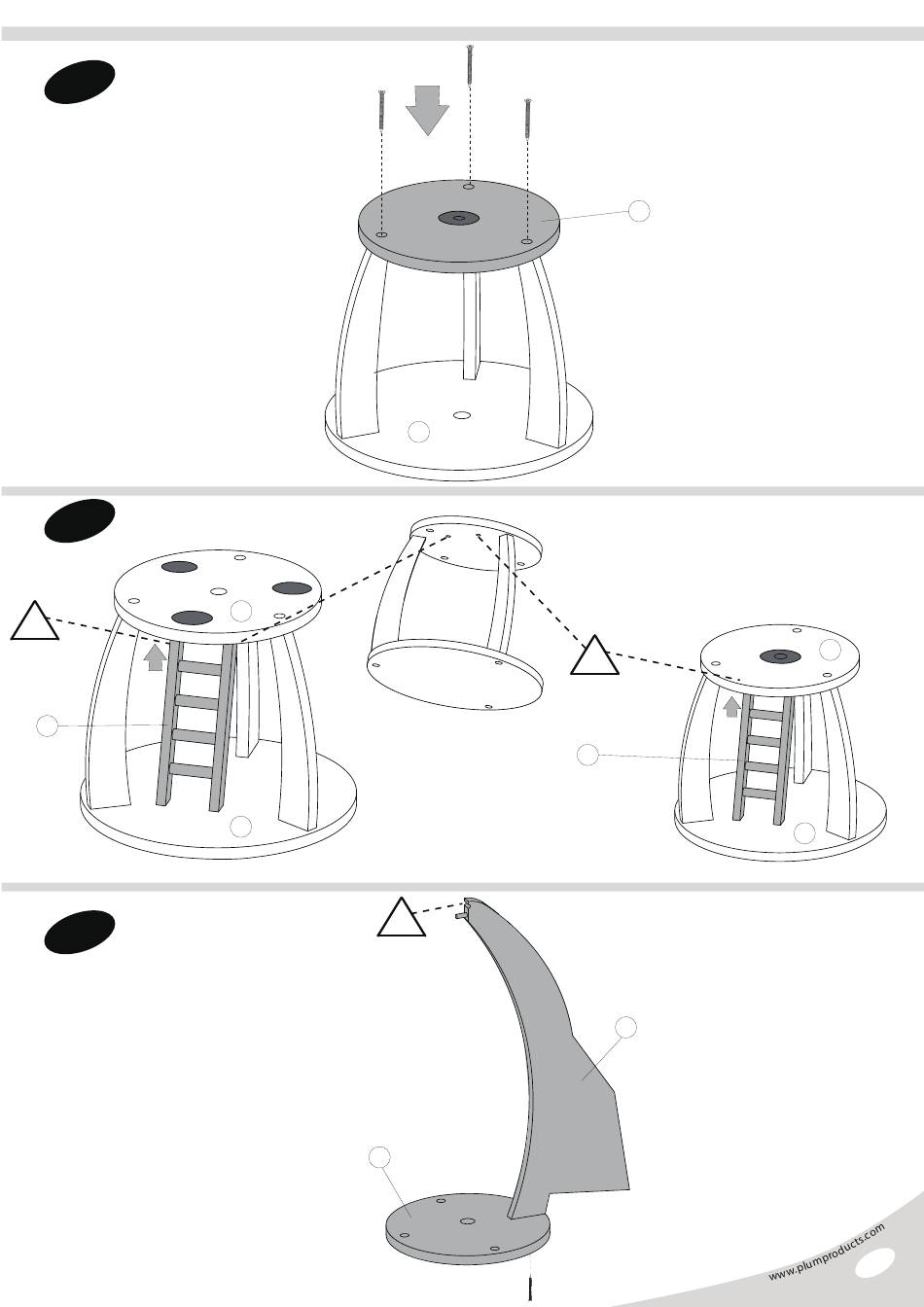 www.plumproducts.com