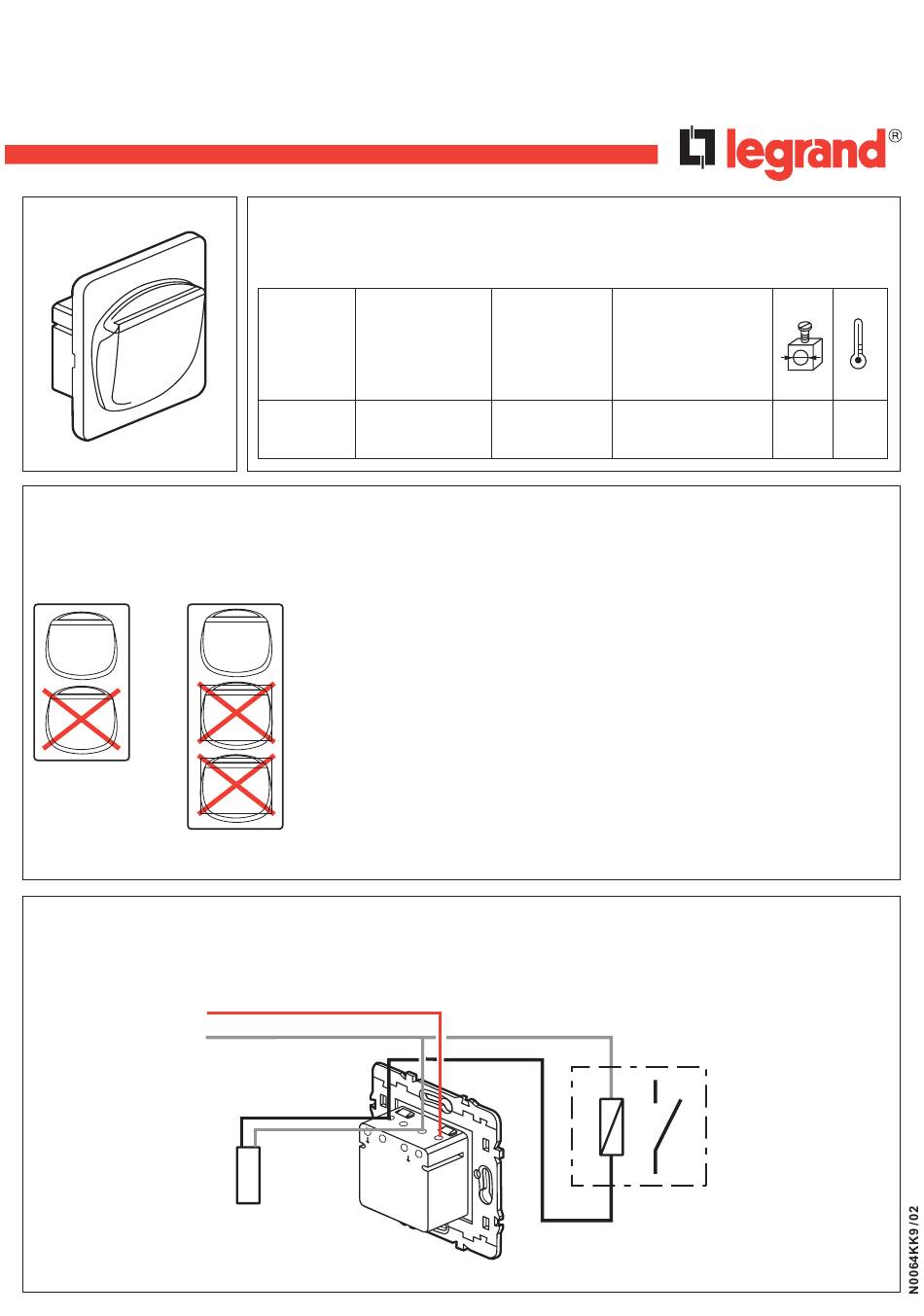 legrand®

N0064KK9/02