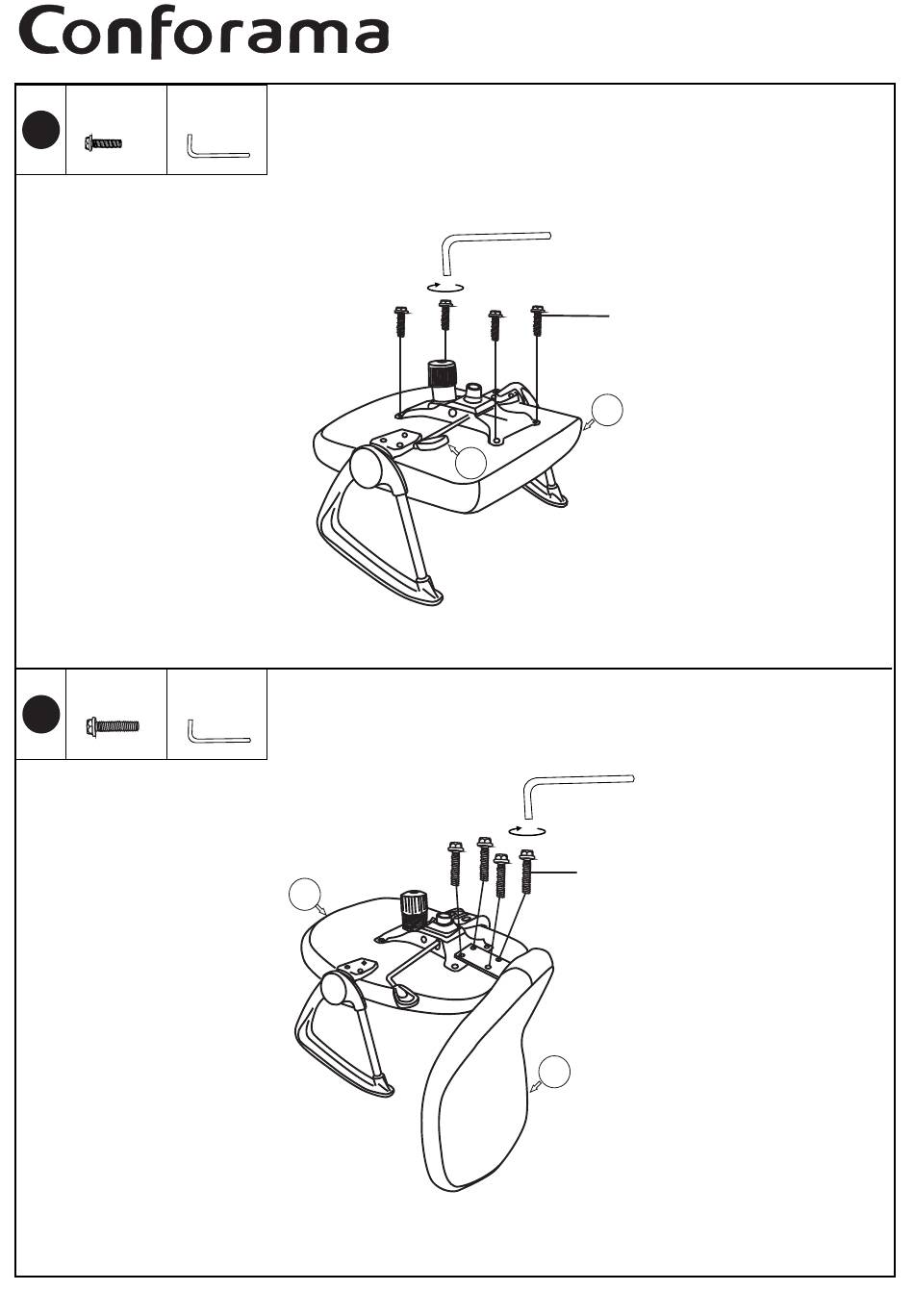 Conforama