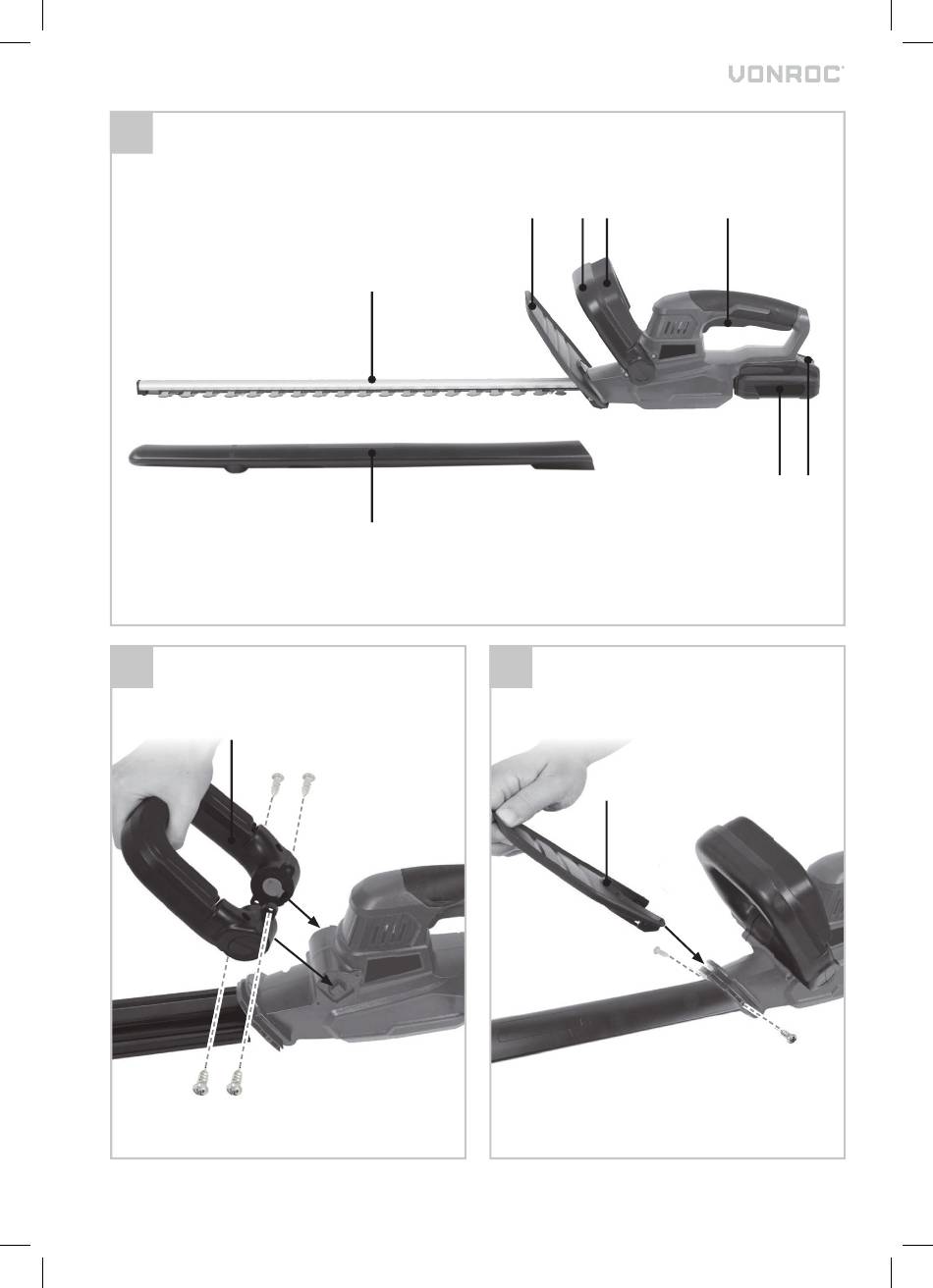 VONROC