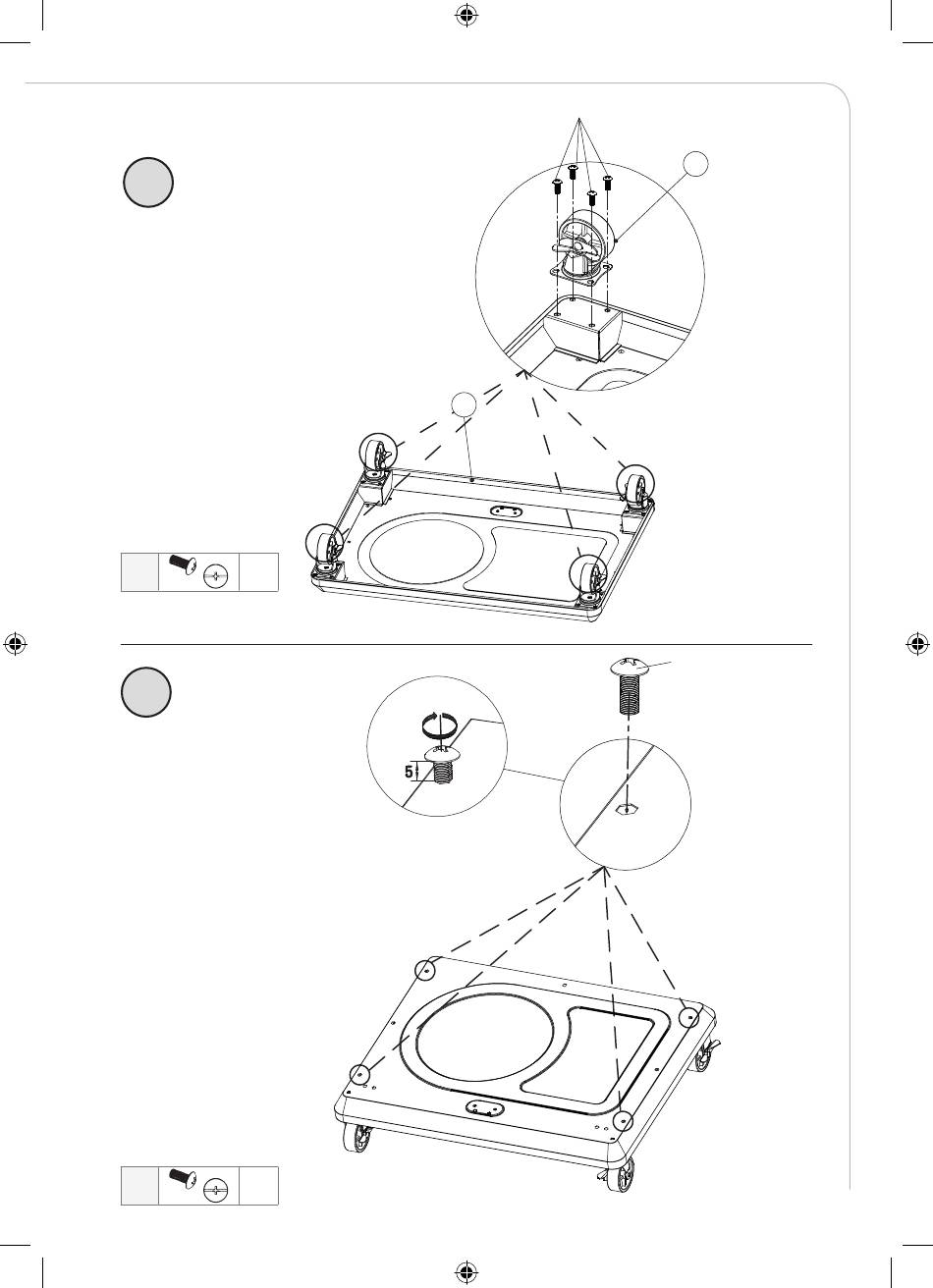 5