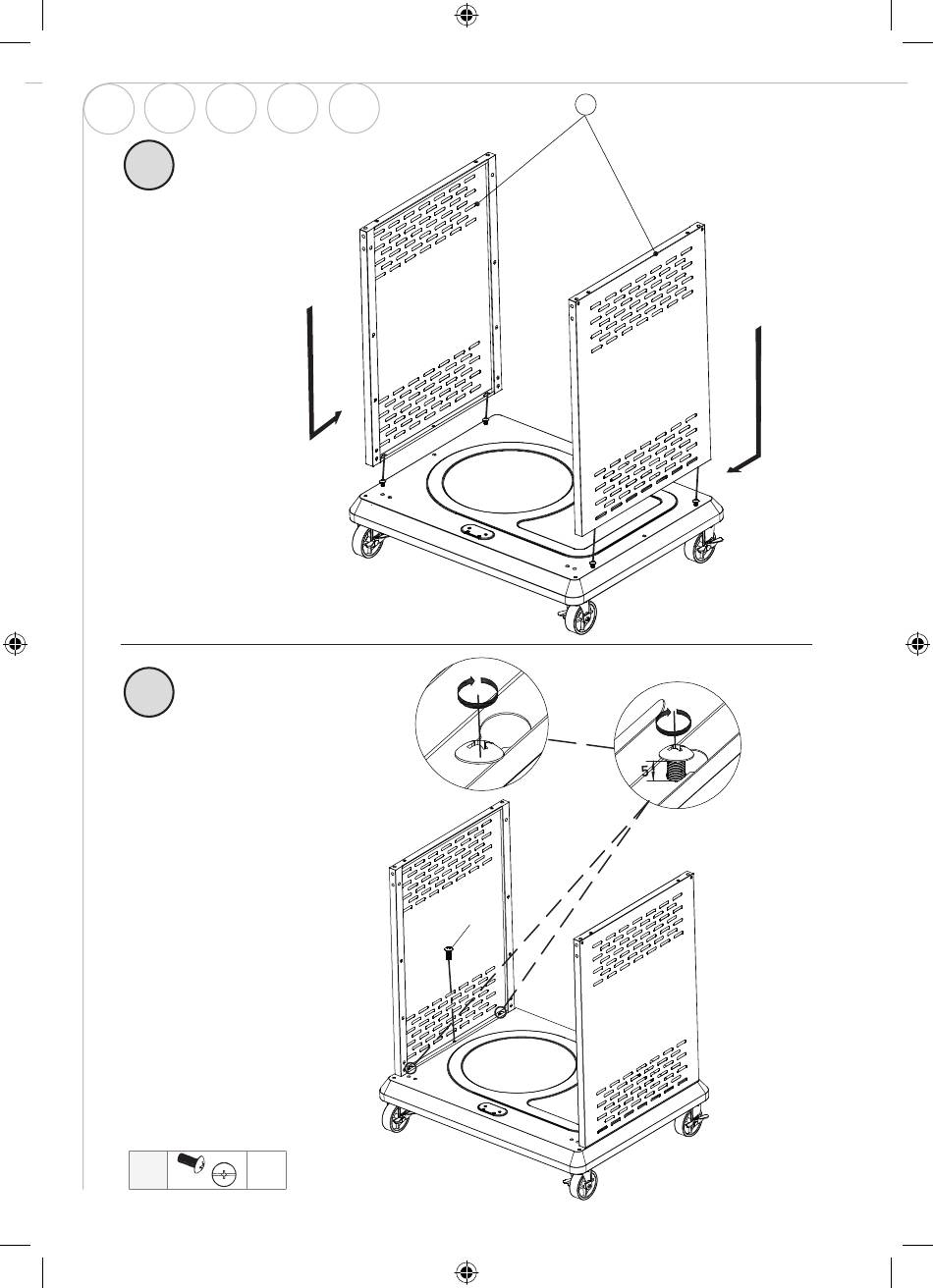 5