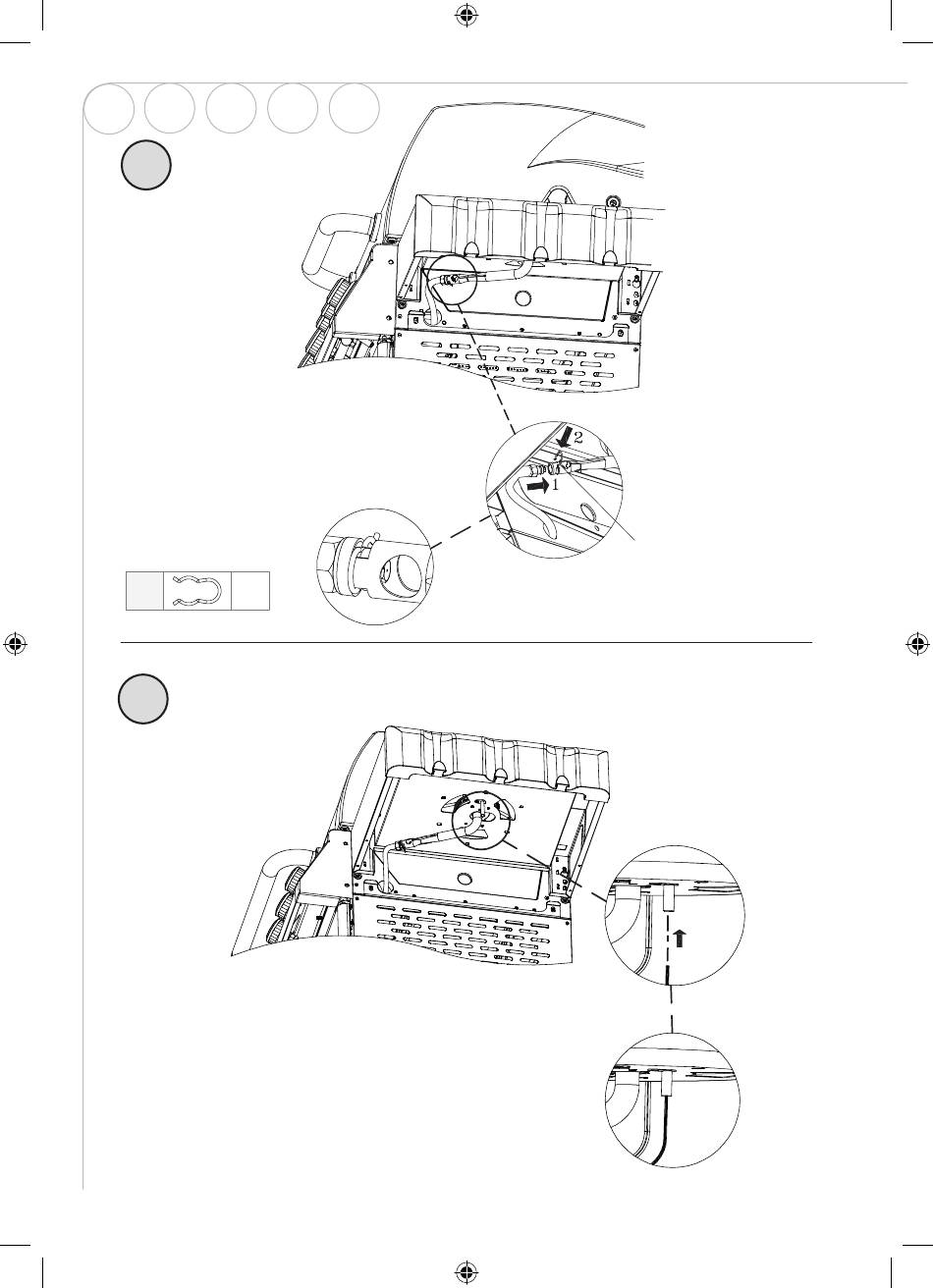 2

1