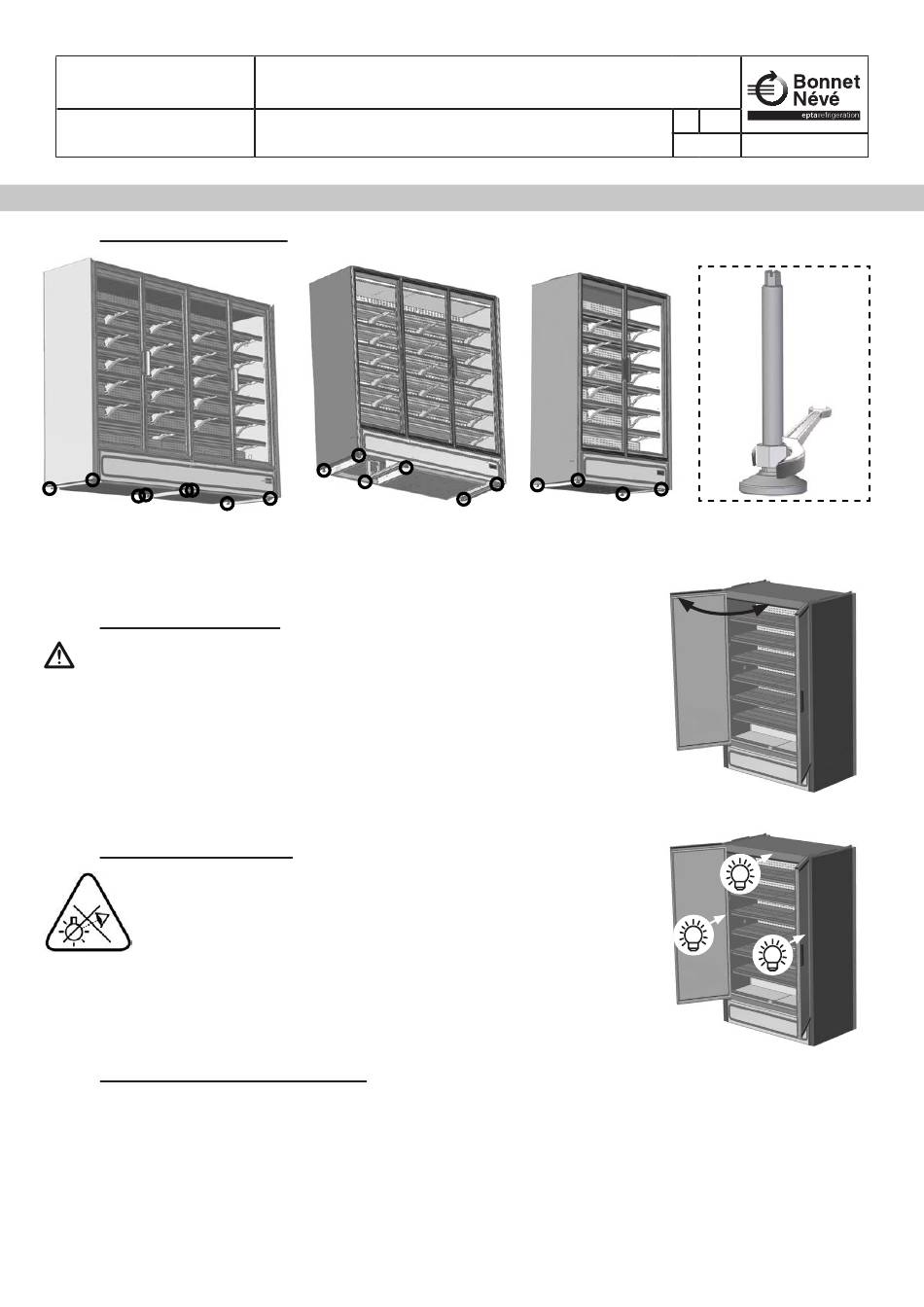 Bonnet Névé
eptarefrigeration