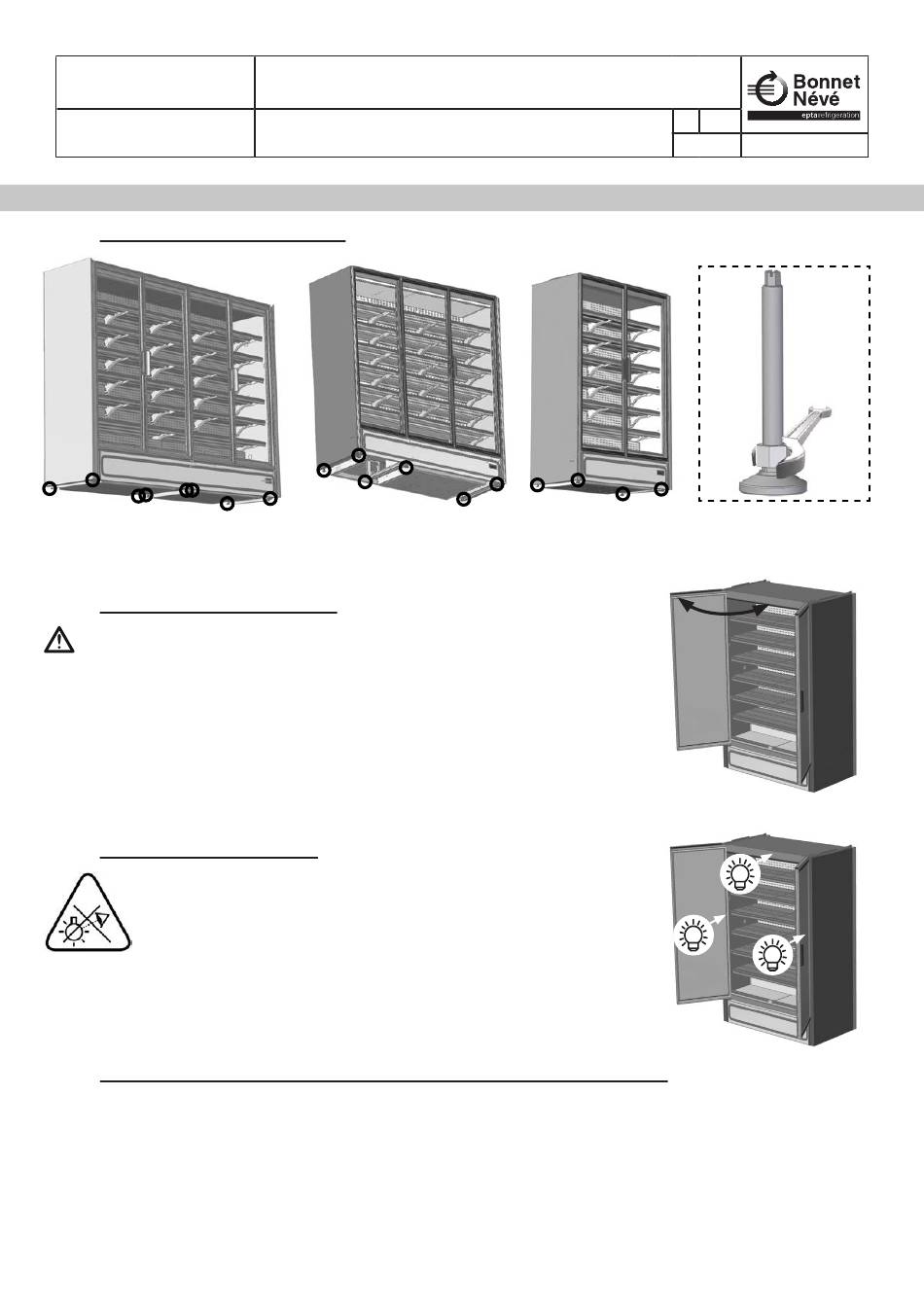 Bonnet
Névé
eptarefrigeration