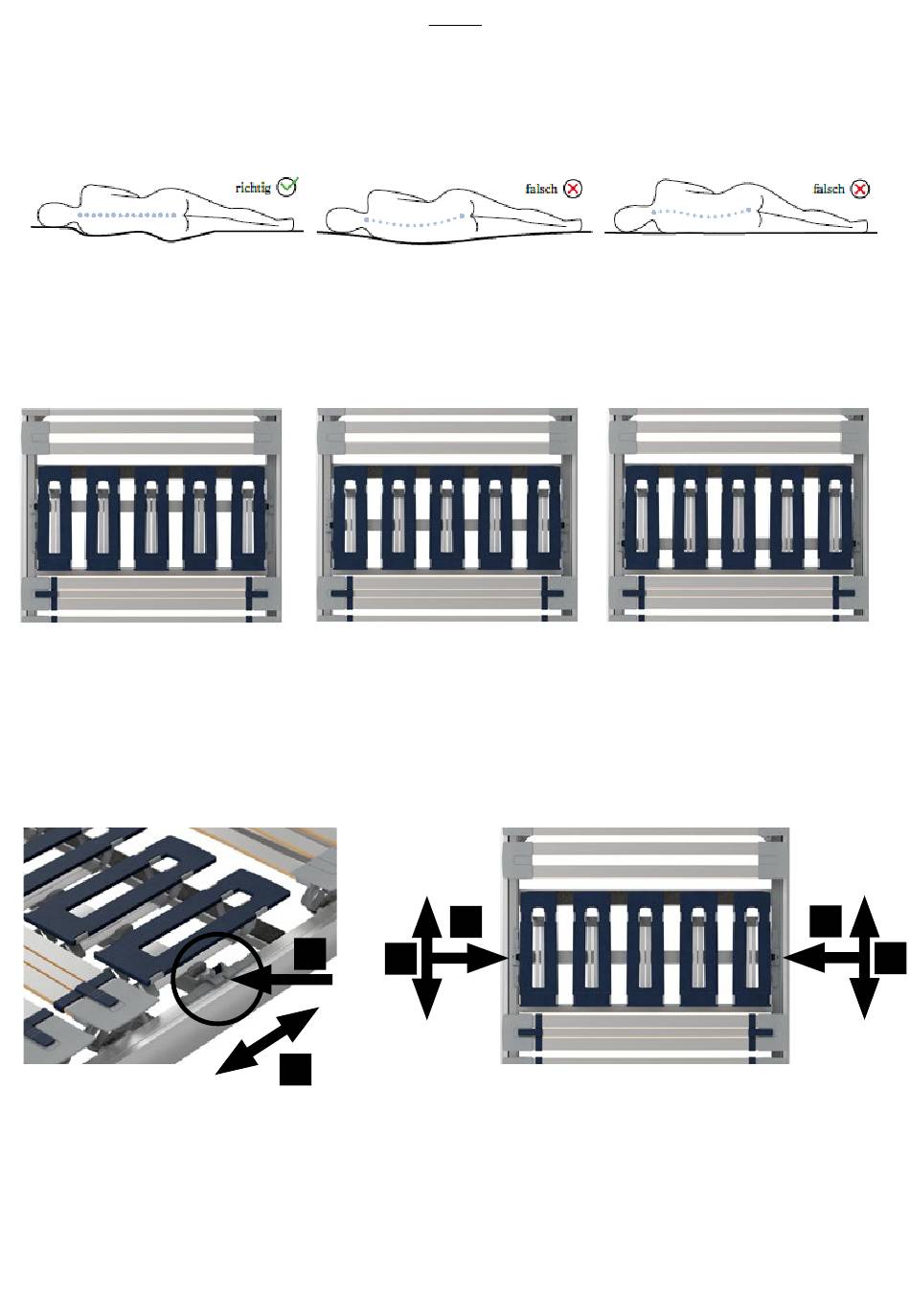 richtig

falsch

falsch