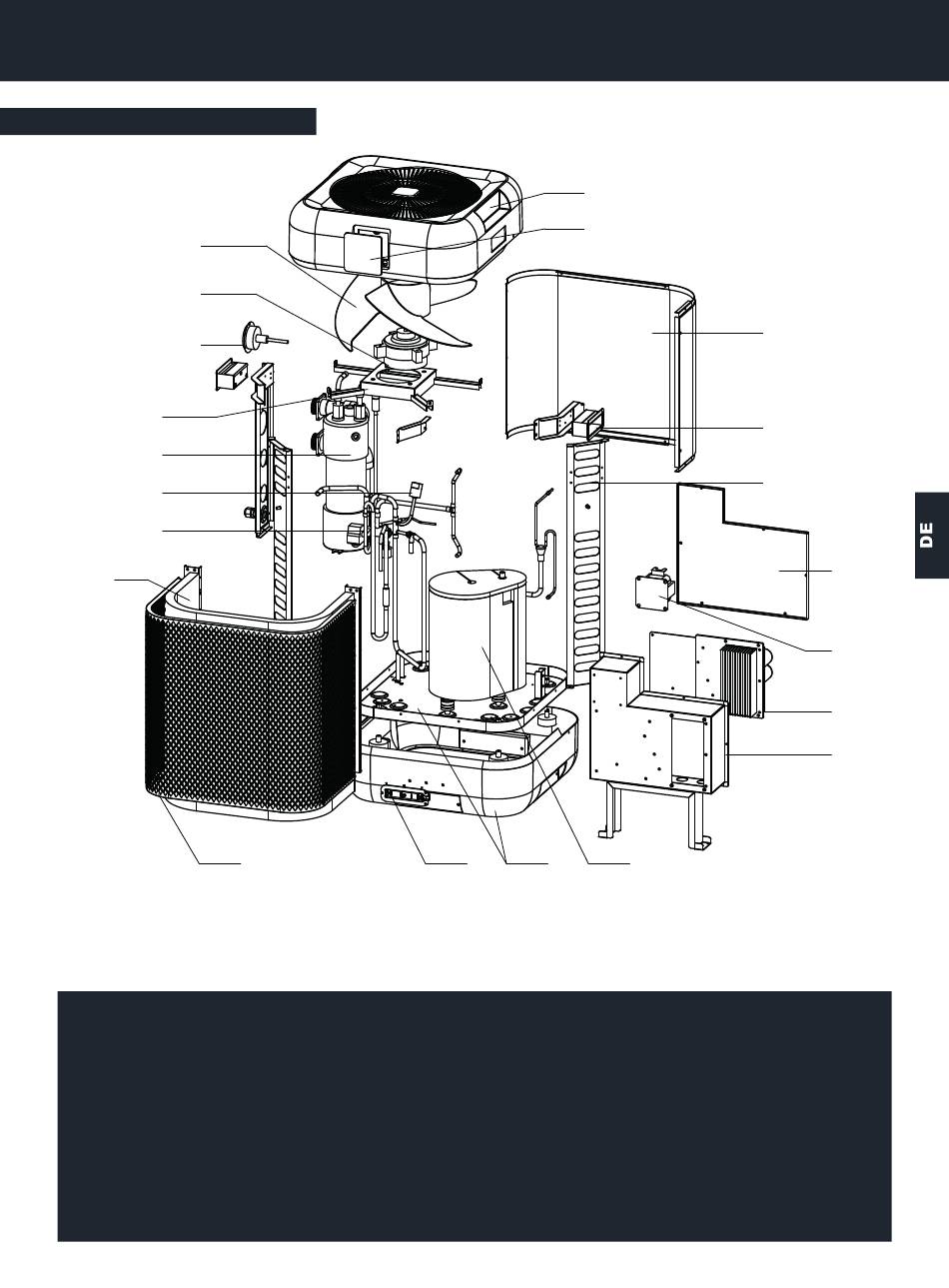 DE