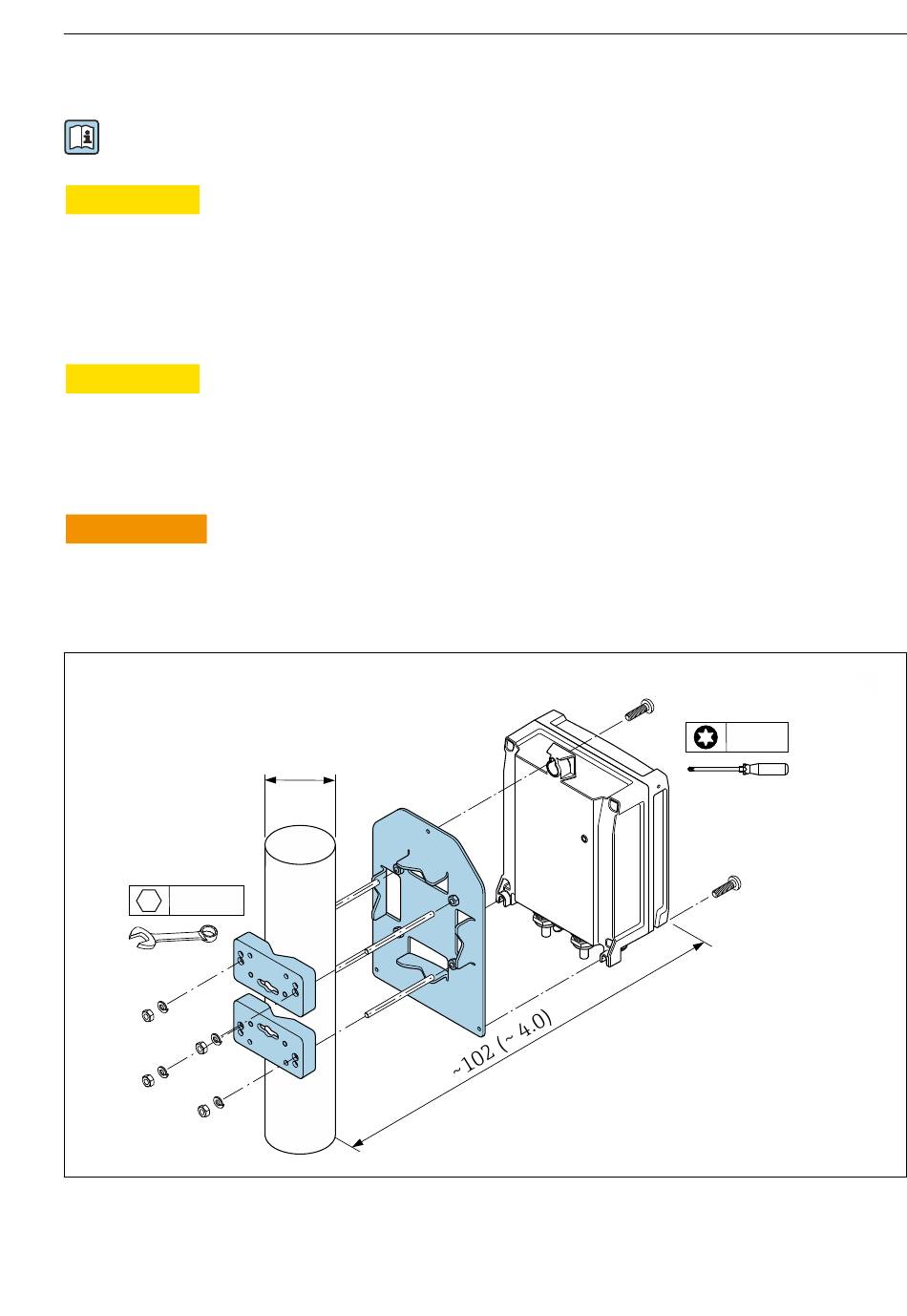 ~102 (~ 4.0)