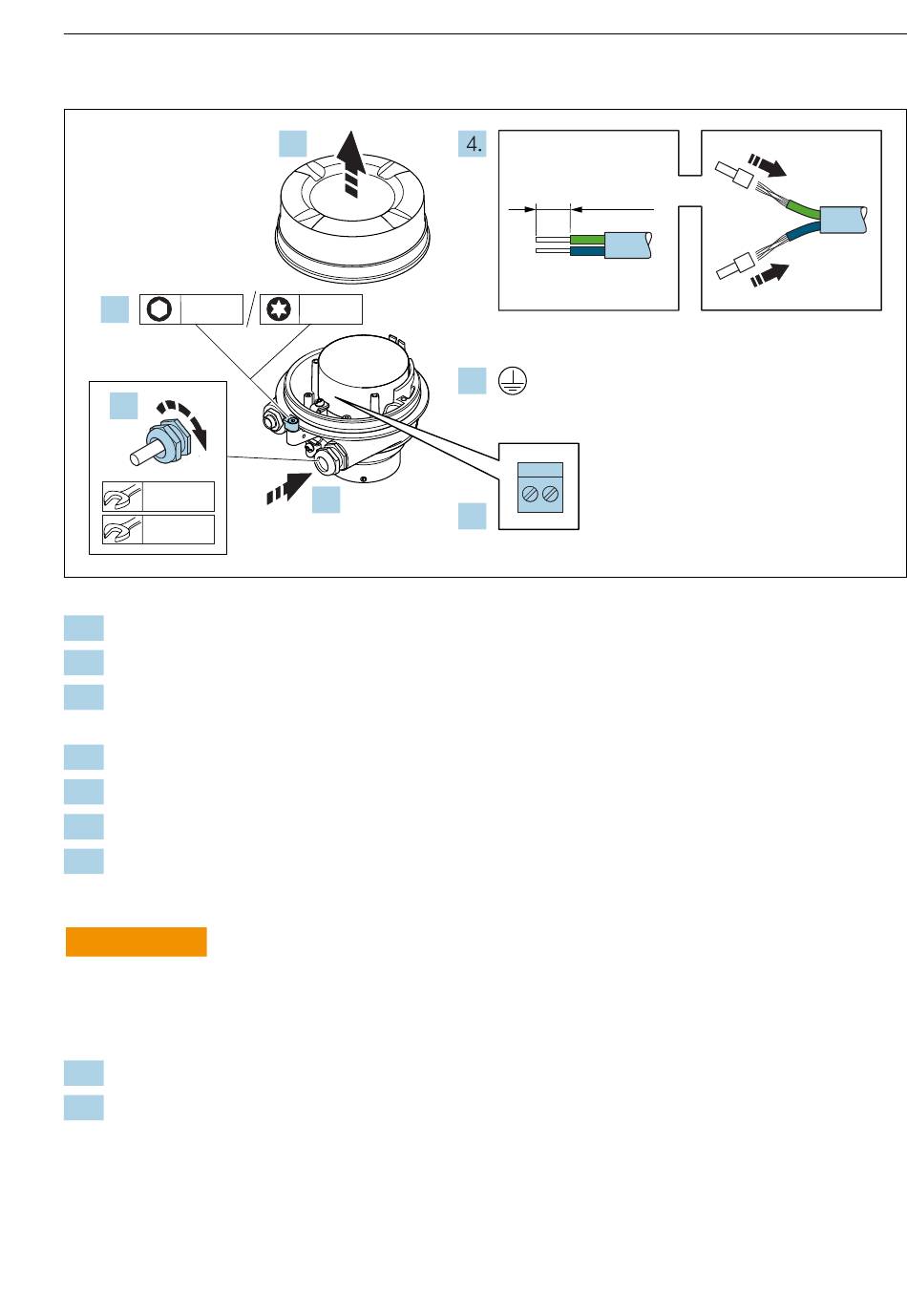 4.