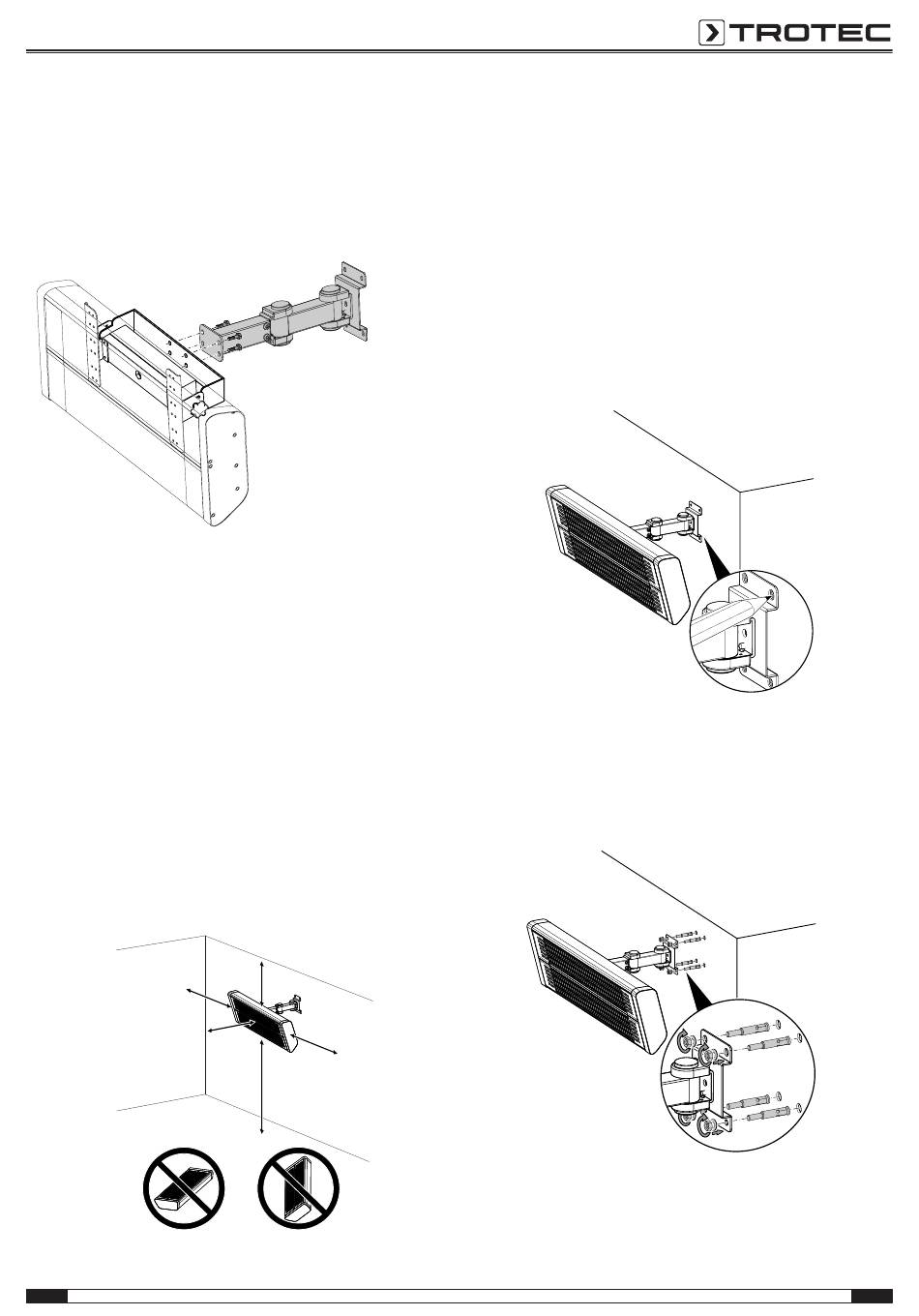 TROTEC