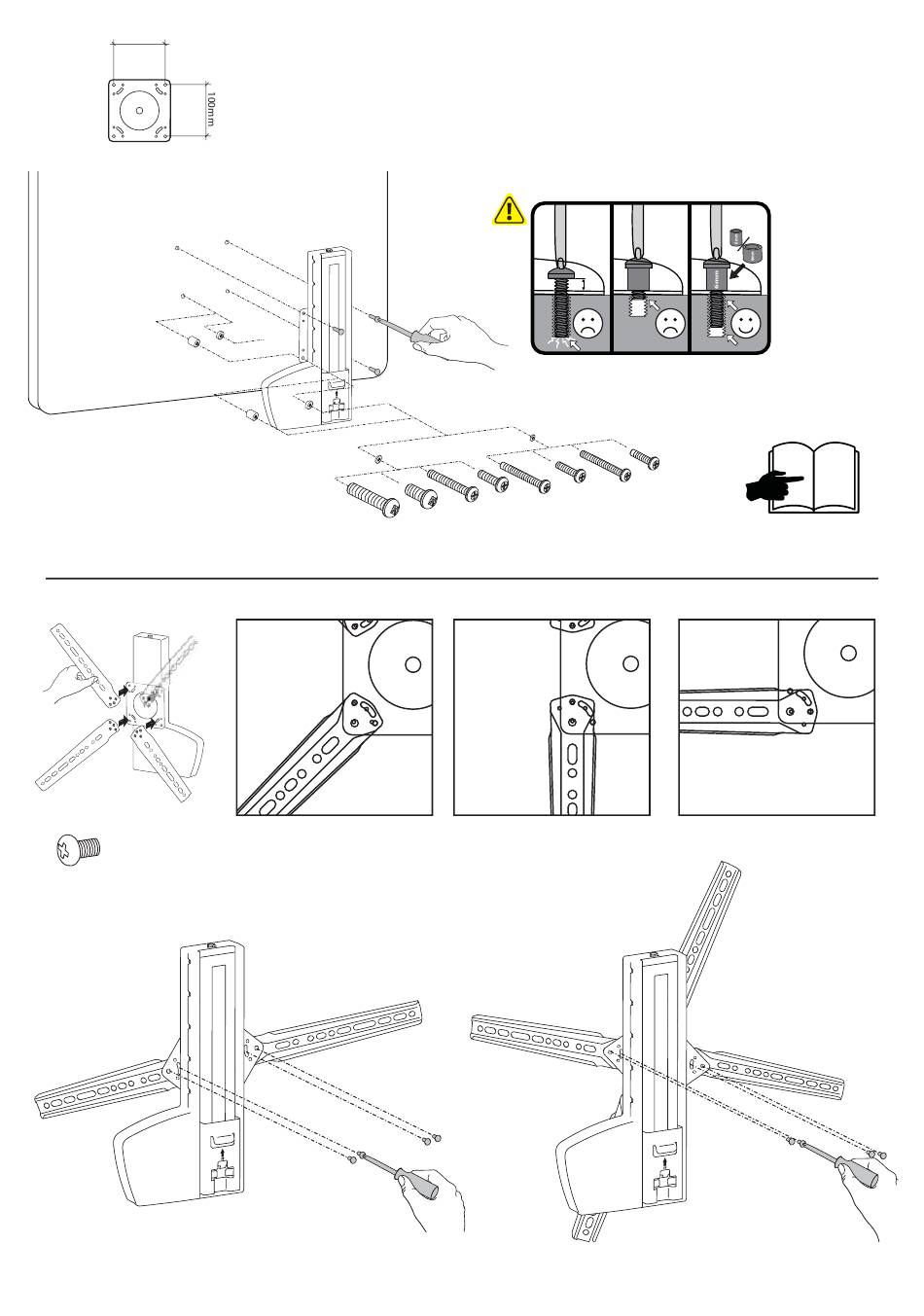 100mm