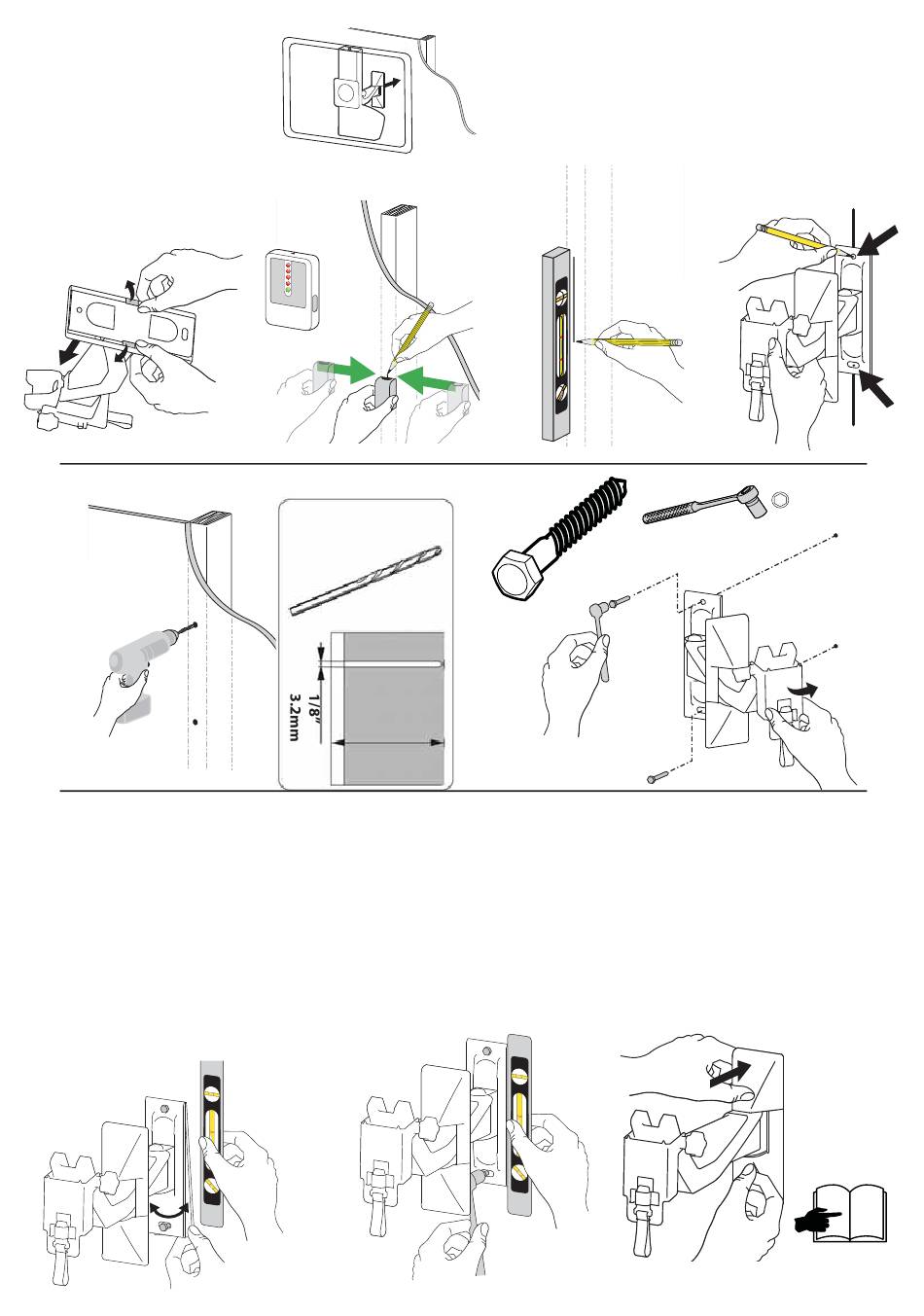 1/8"
3.2mm