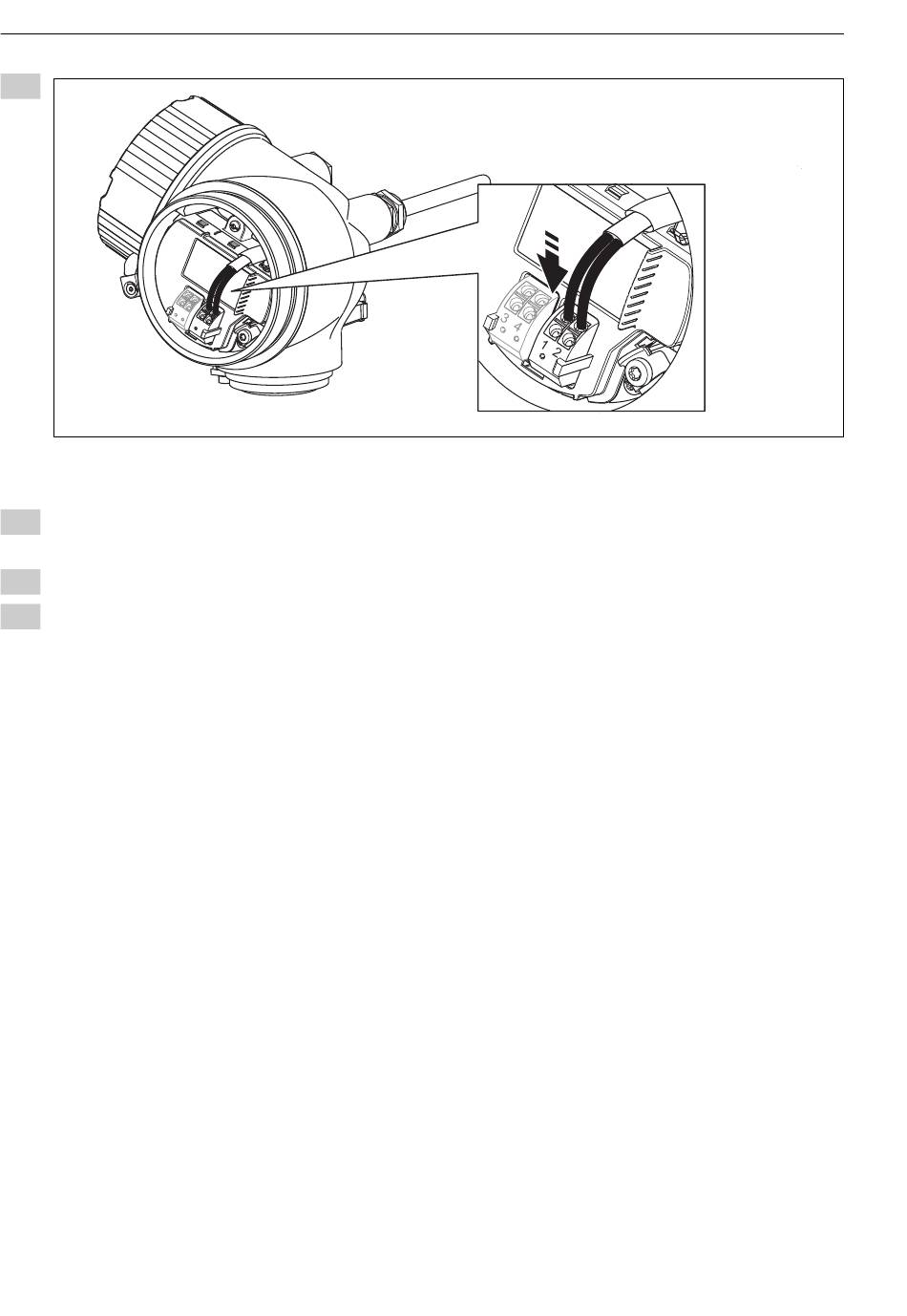 3
4
1
2