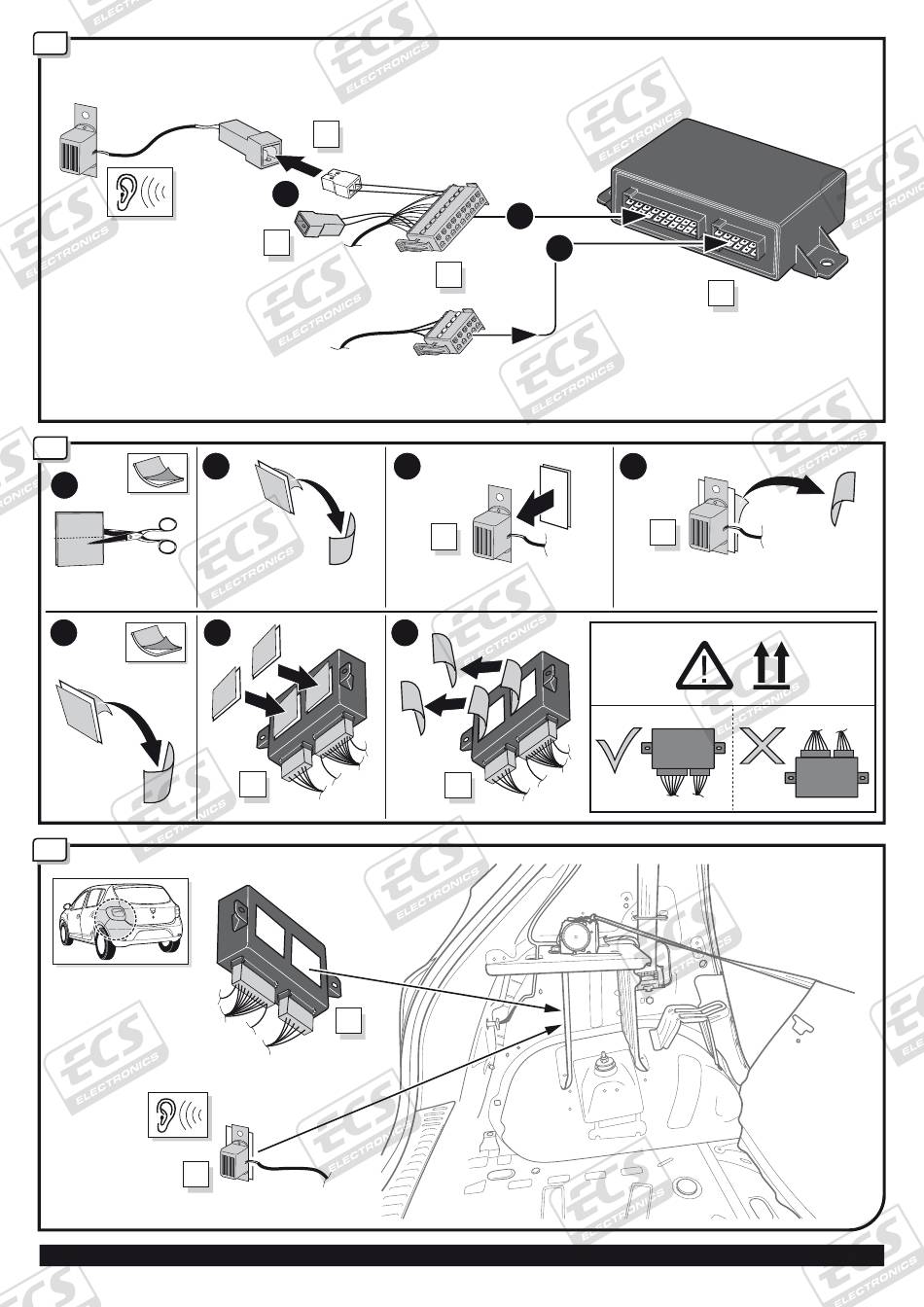 ECS ELECTRONICS