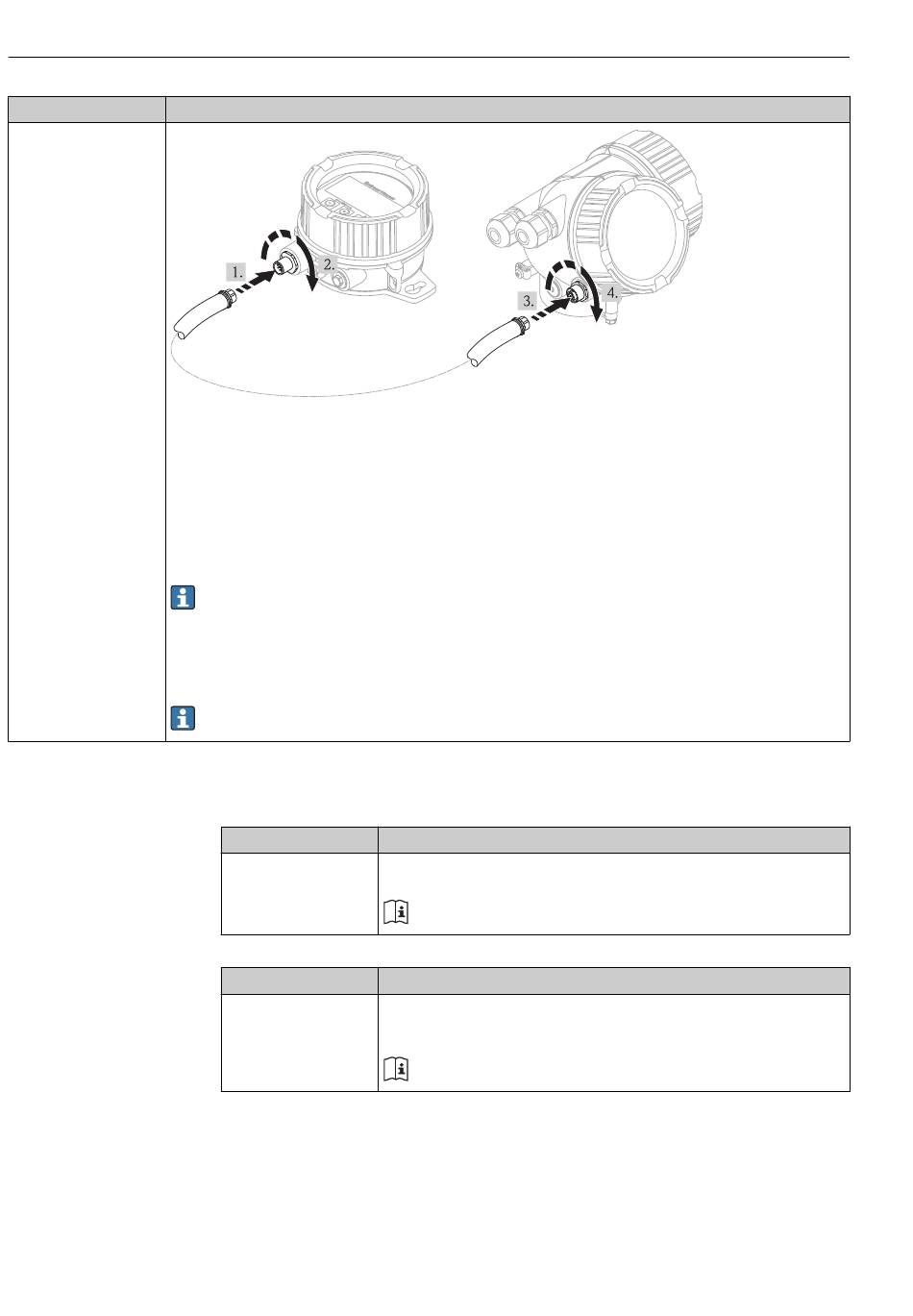 1.

2.

3.

4.