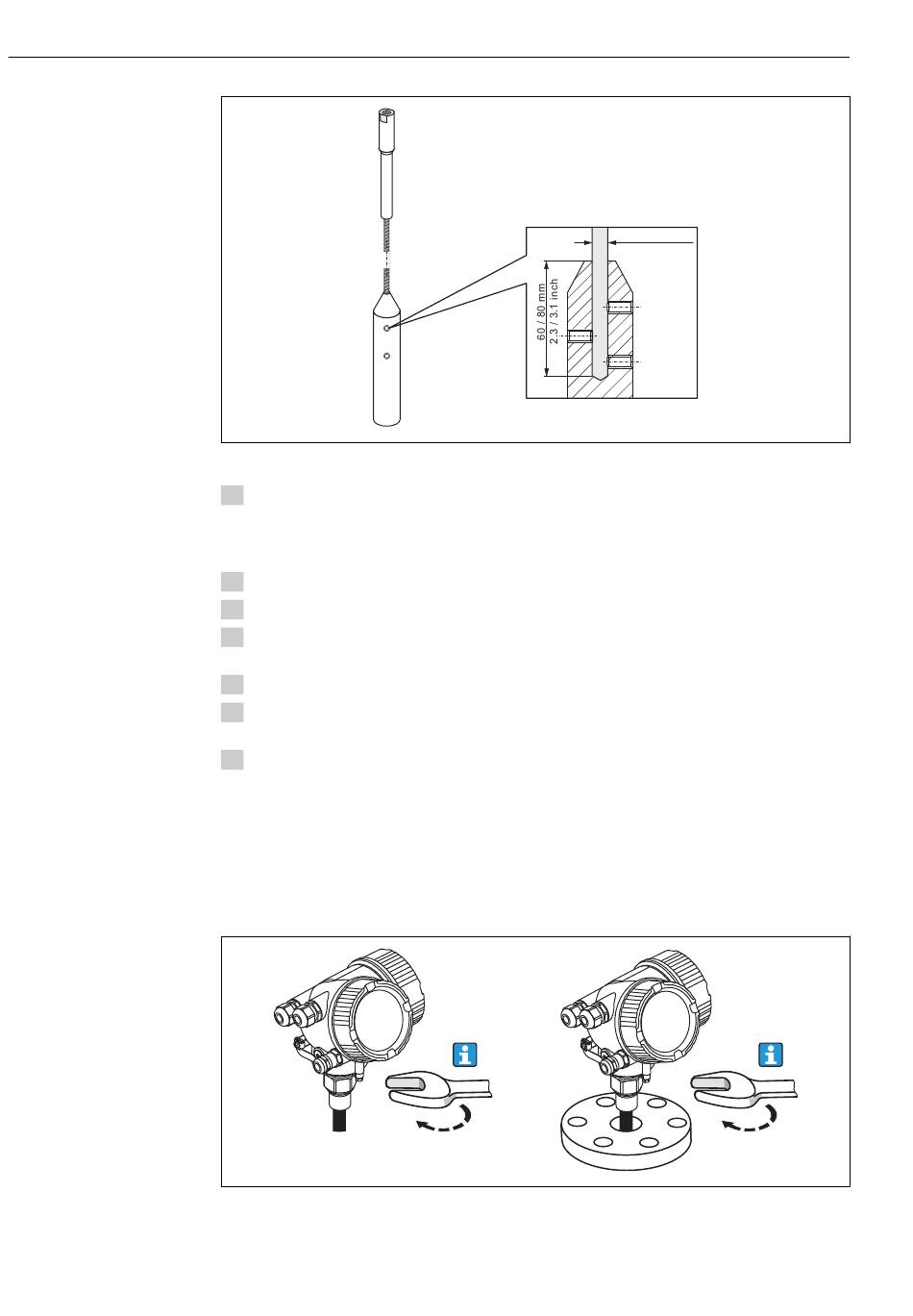 60 / 80 mm
2.3 / 3.1 inch