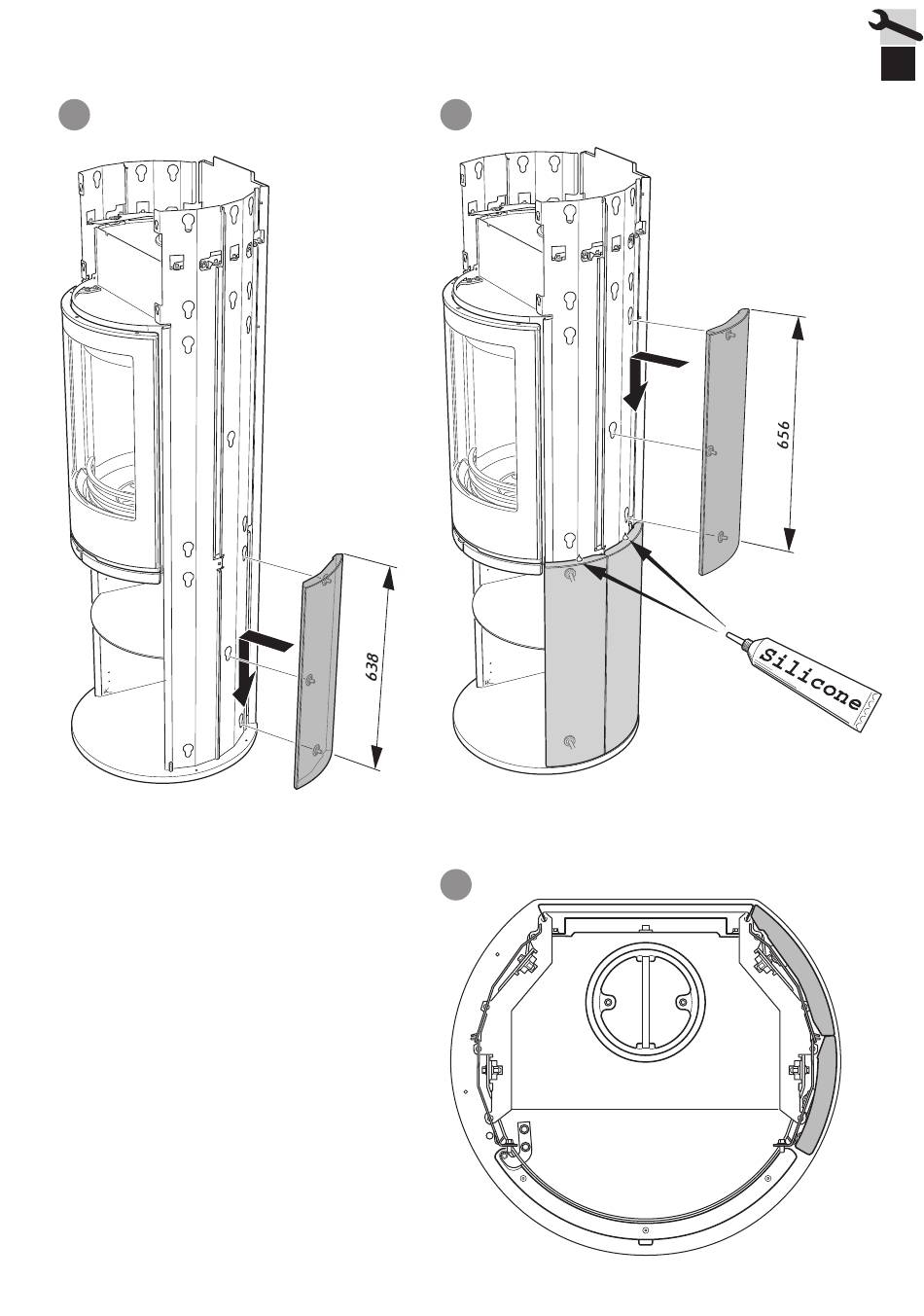 638

656

Silicone