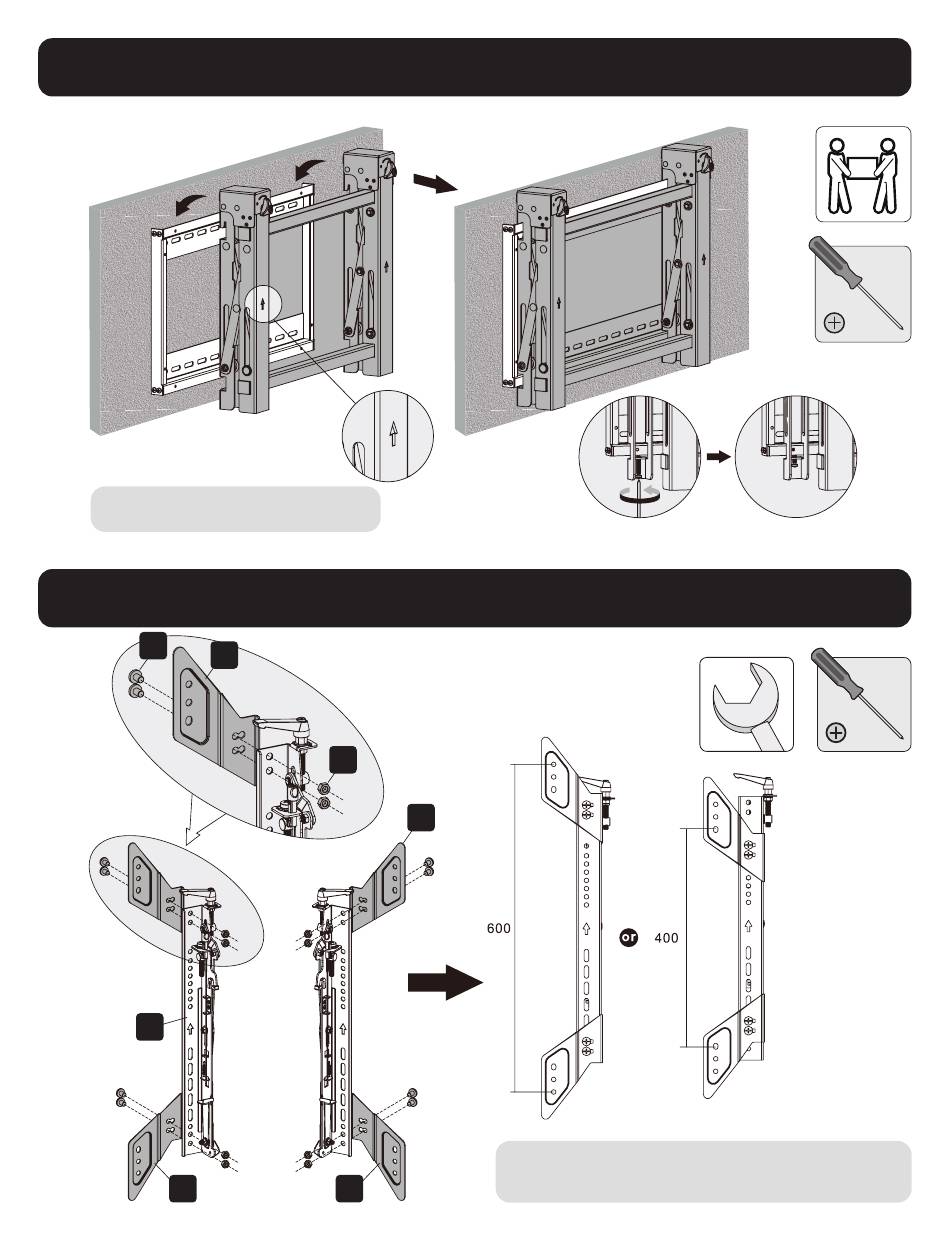 600

or

400