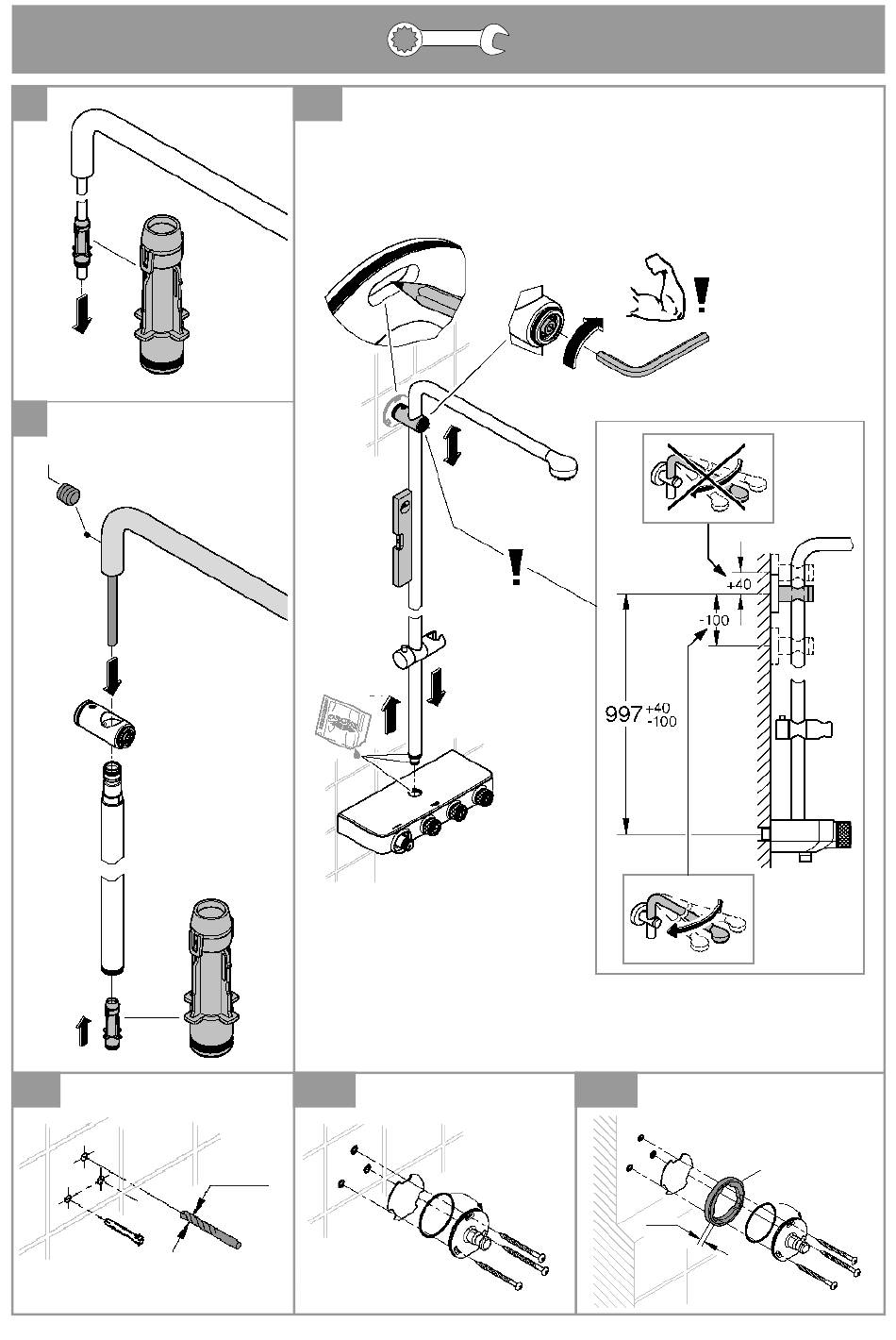 +40

-100

$997^{+40}_{-100}$