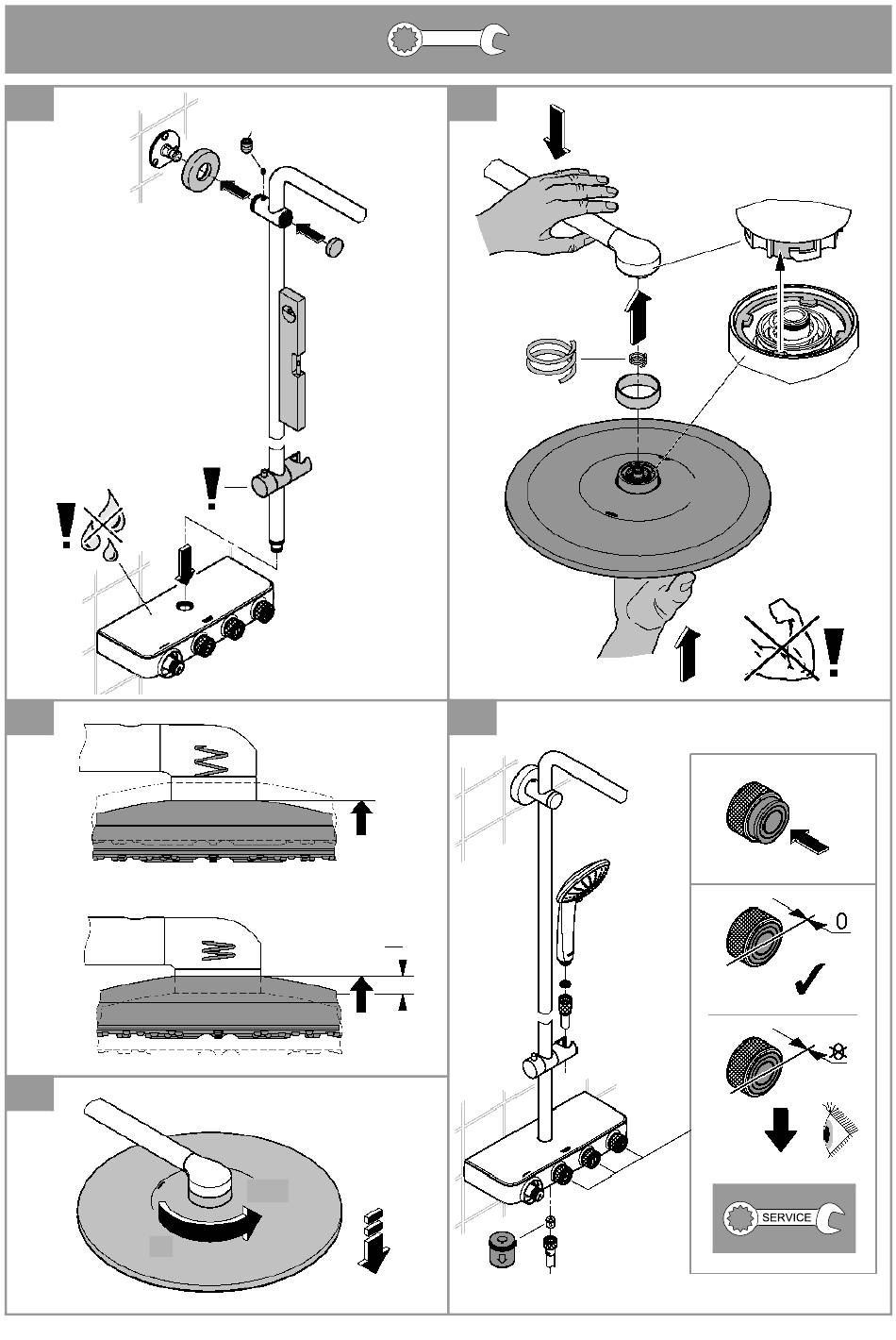 0

SERVICE