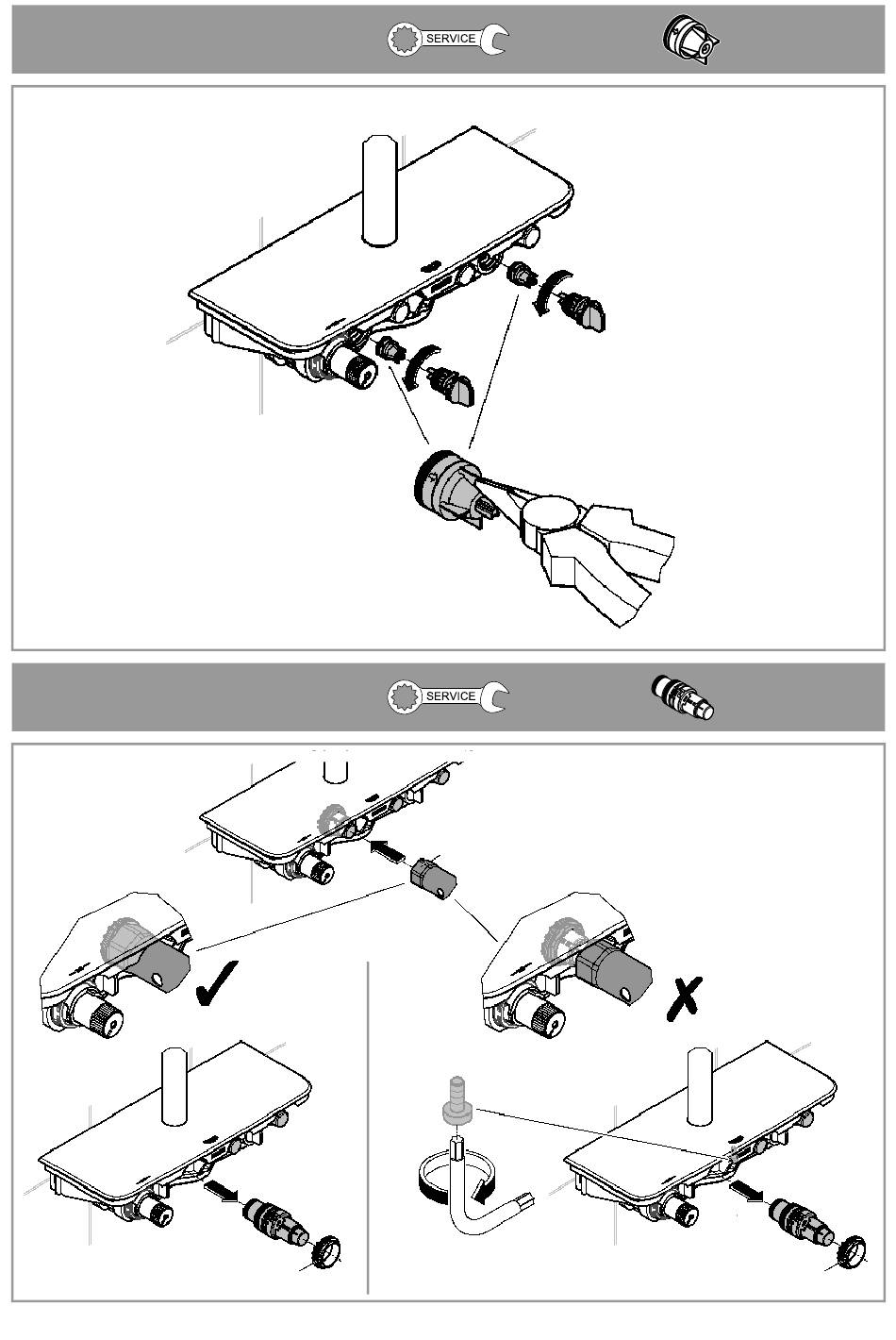 SERVICE

SERVICE