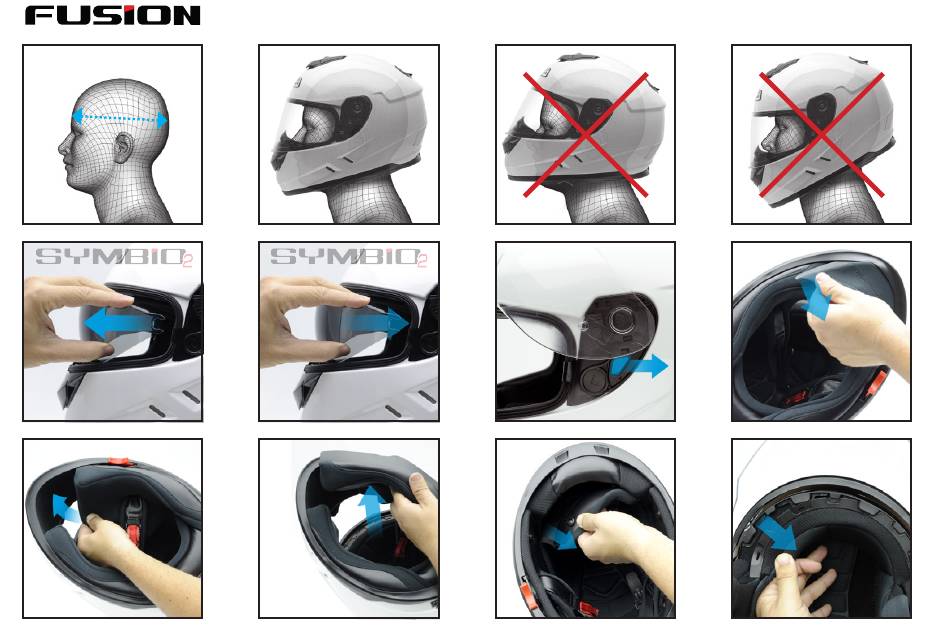 FUSION

SYMBIO2

SYMBIO2