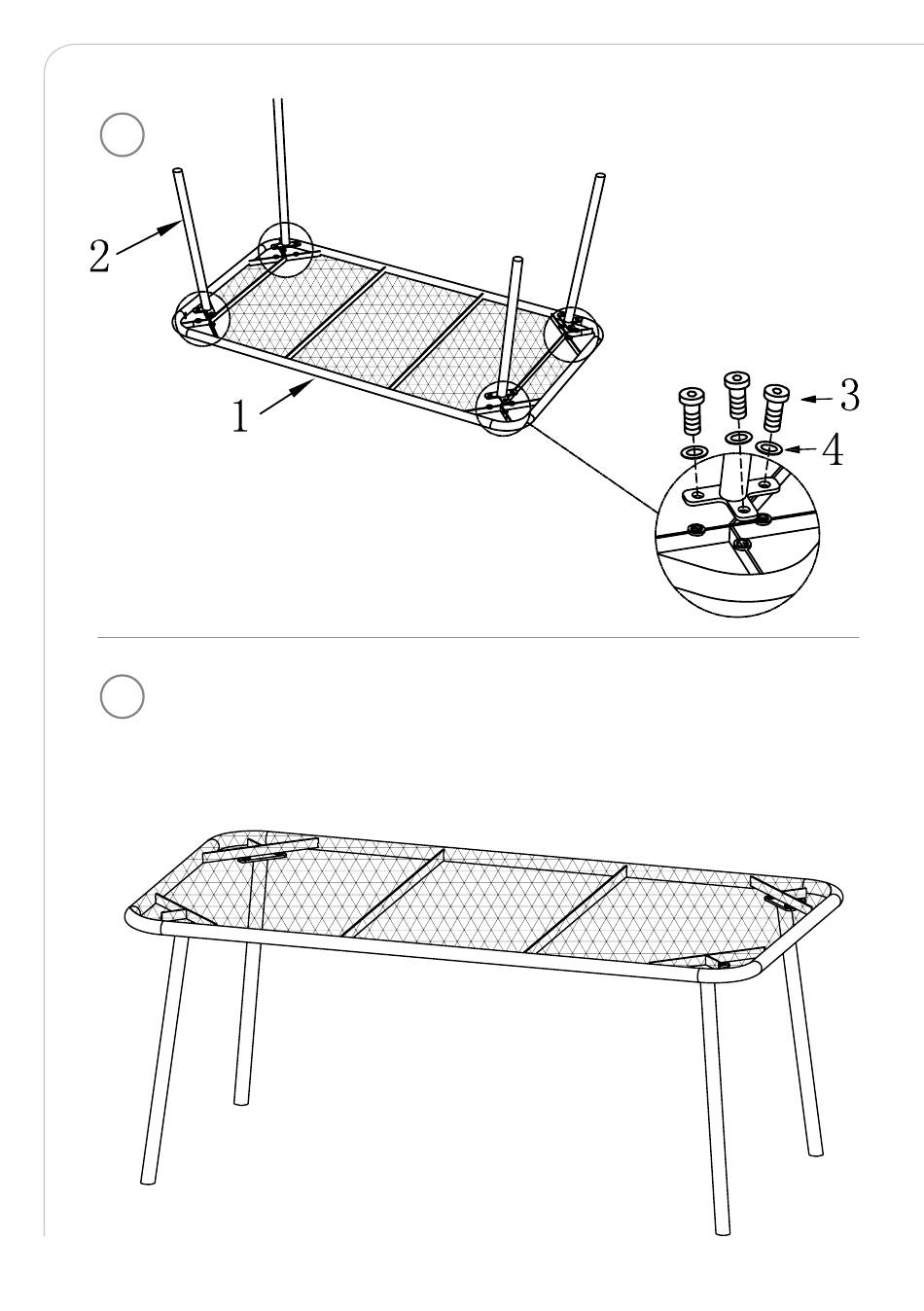 2

1

3

4