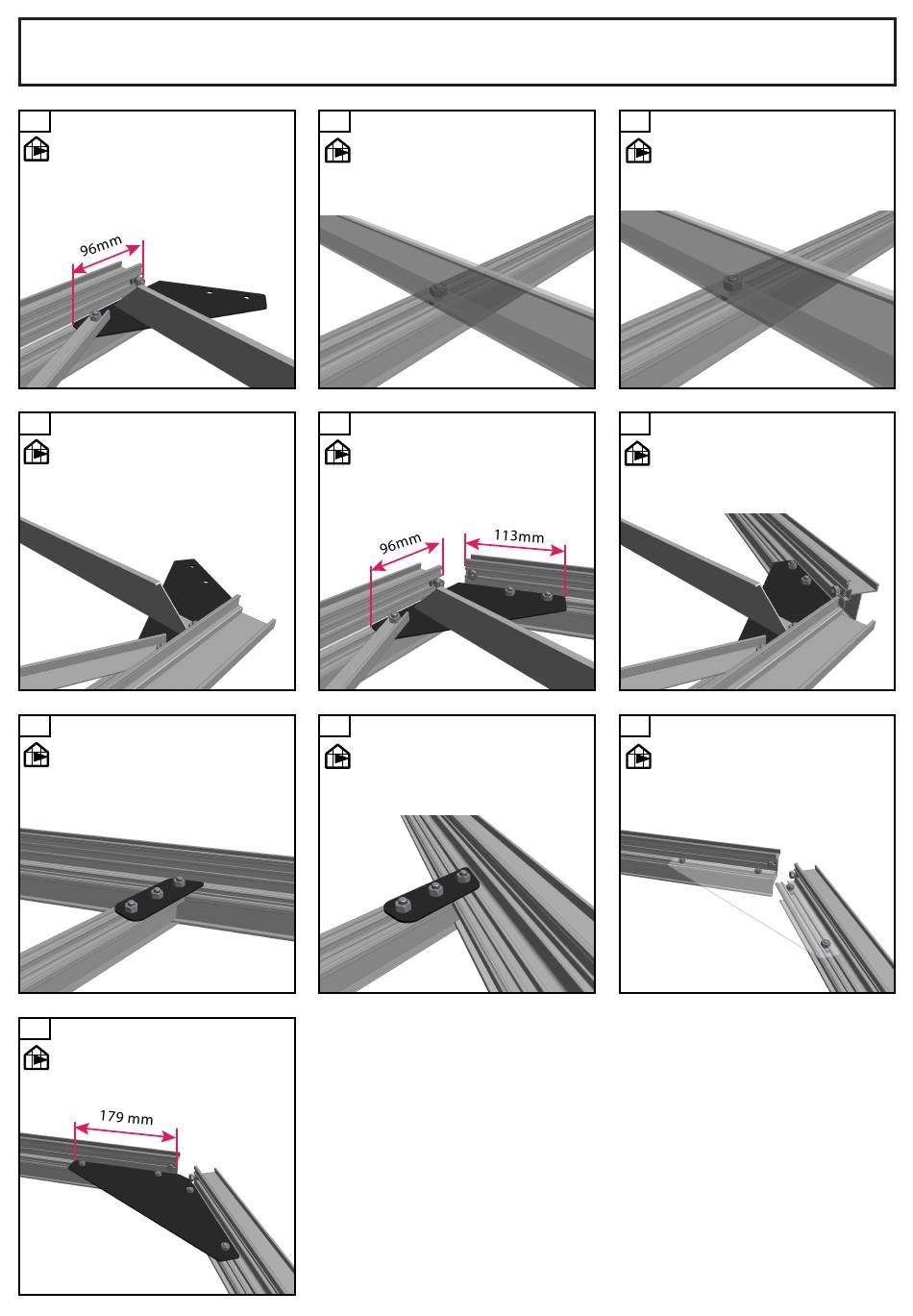 96mm

96mm

113mm

179 mm