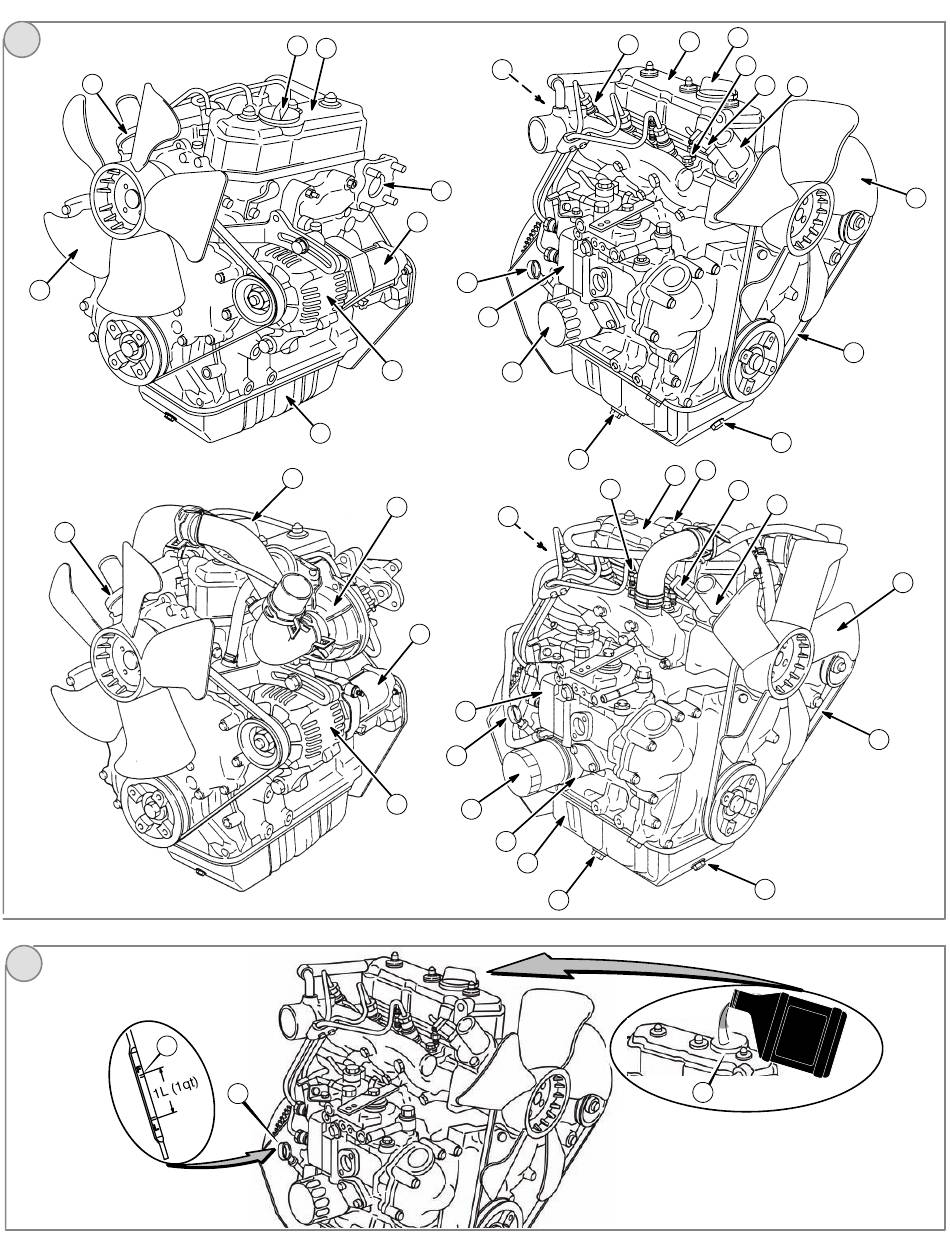 1L (1qt)