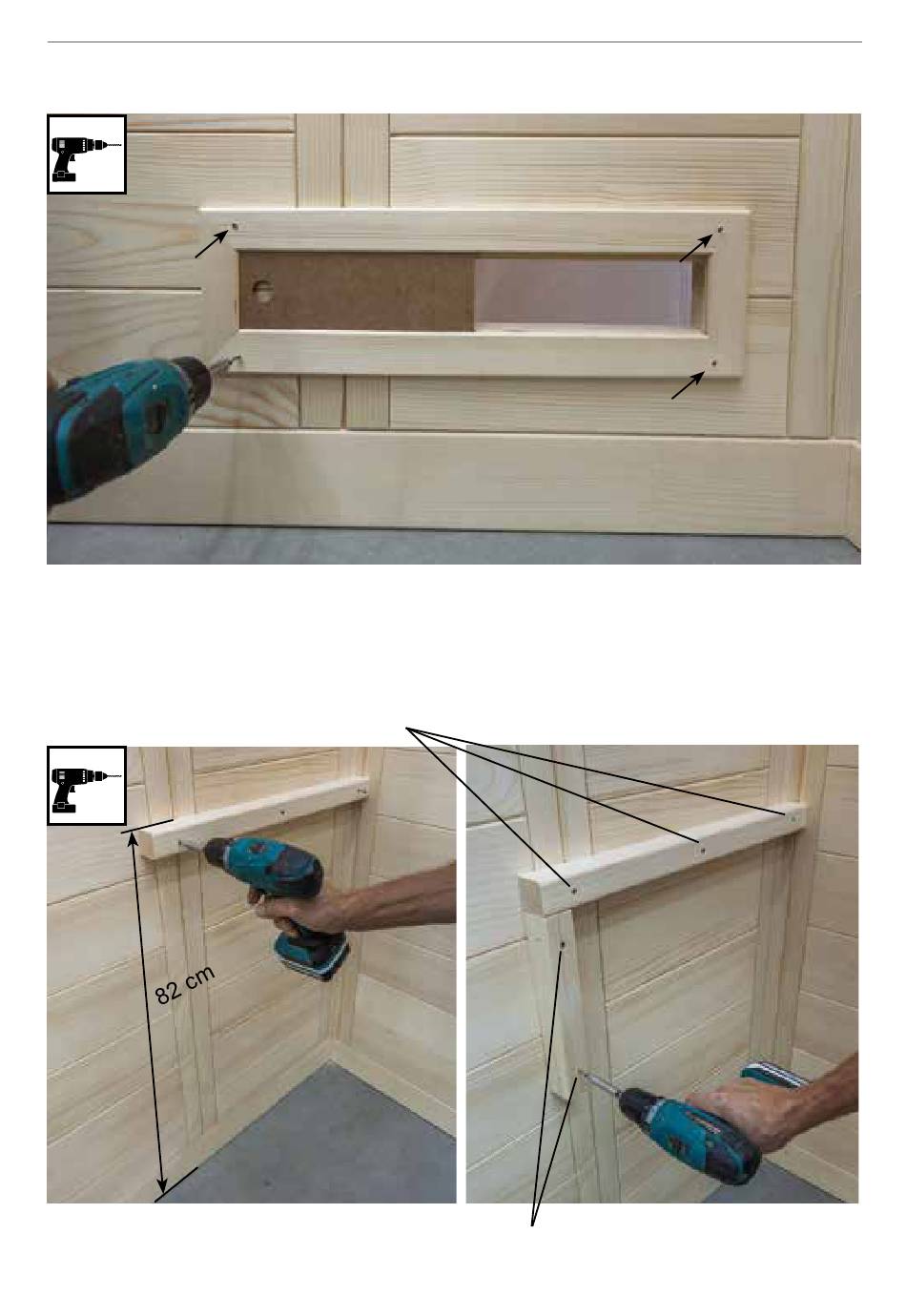 82 cm