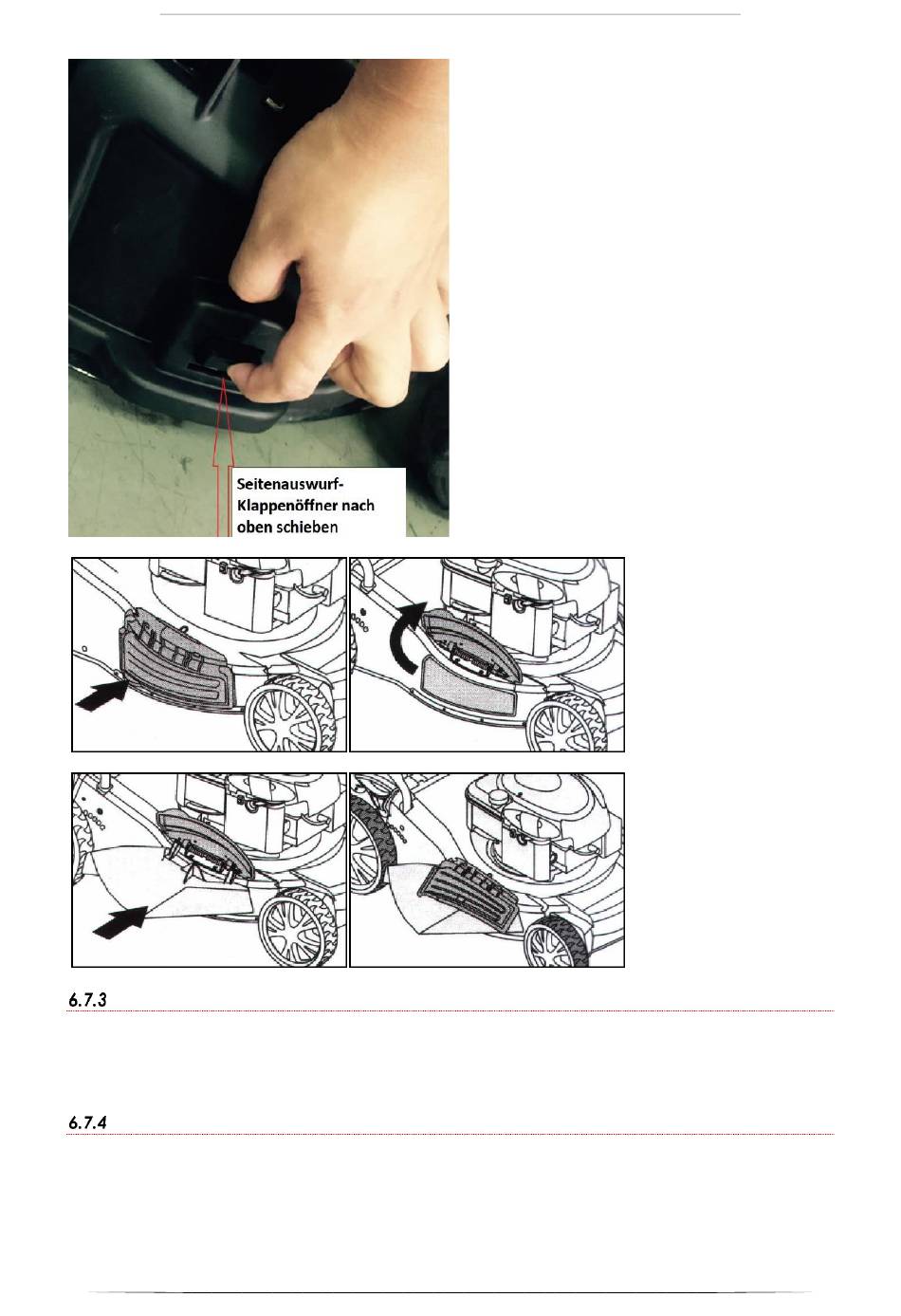 Seitenauswurf-Klappenöffner nach oben schieben

6.7.3

6.7.4