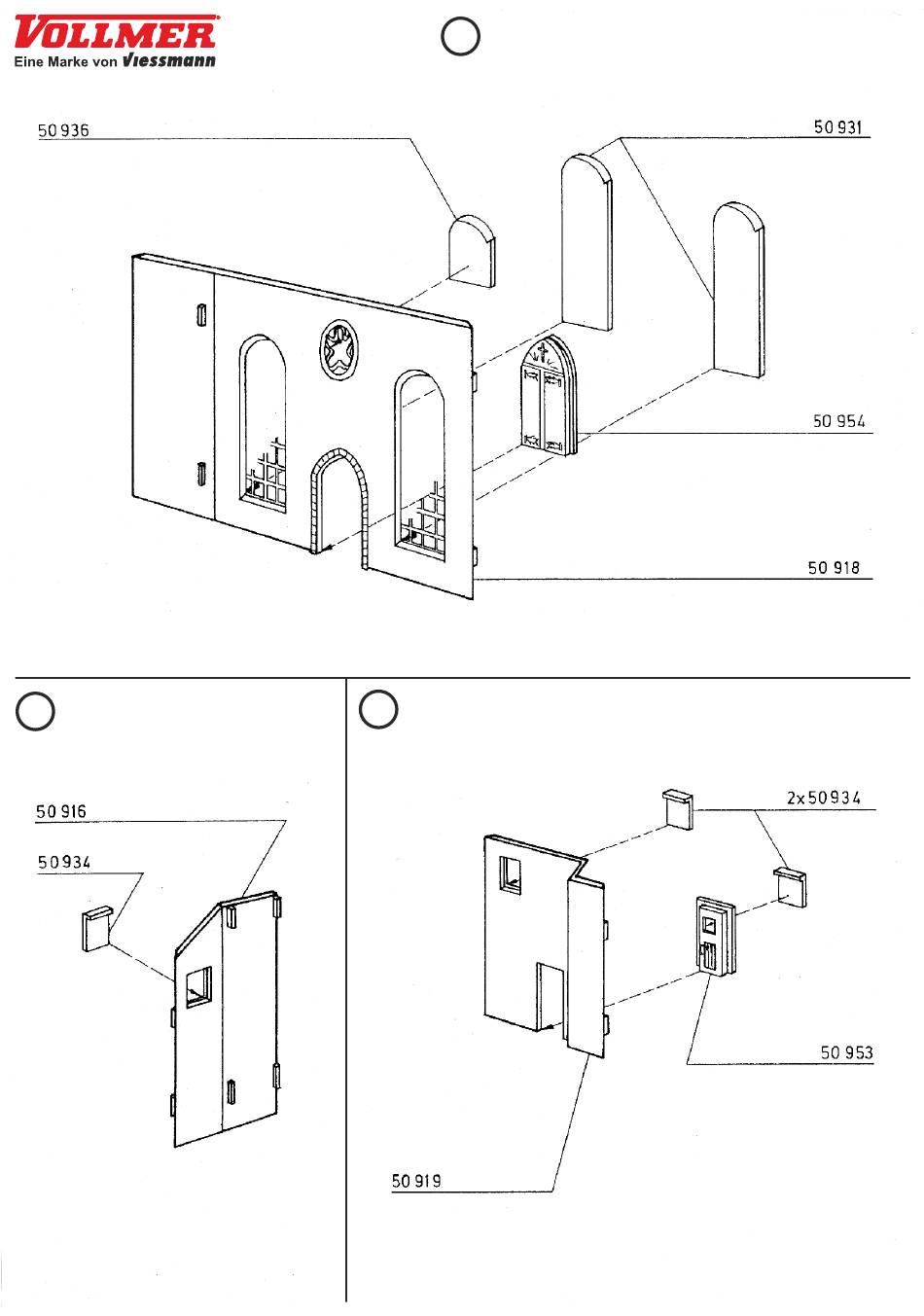 VOLLMER
Eine Marke von Viessmann

50 936

50 931

50 954

50 918

50 916

50 934

2x50 934

50 953

50 919