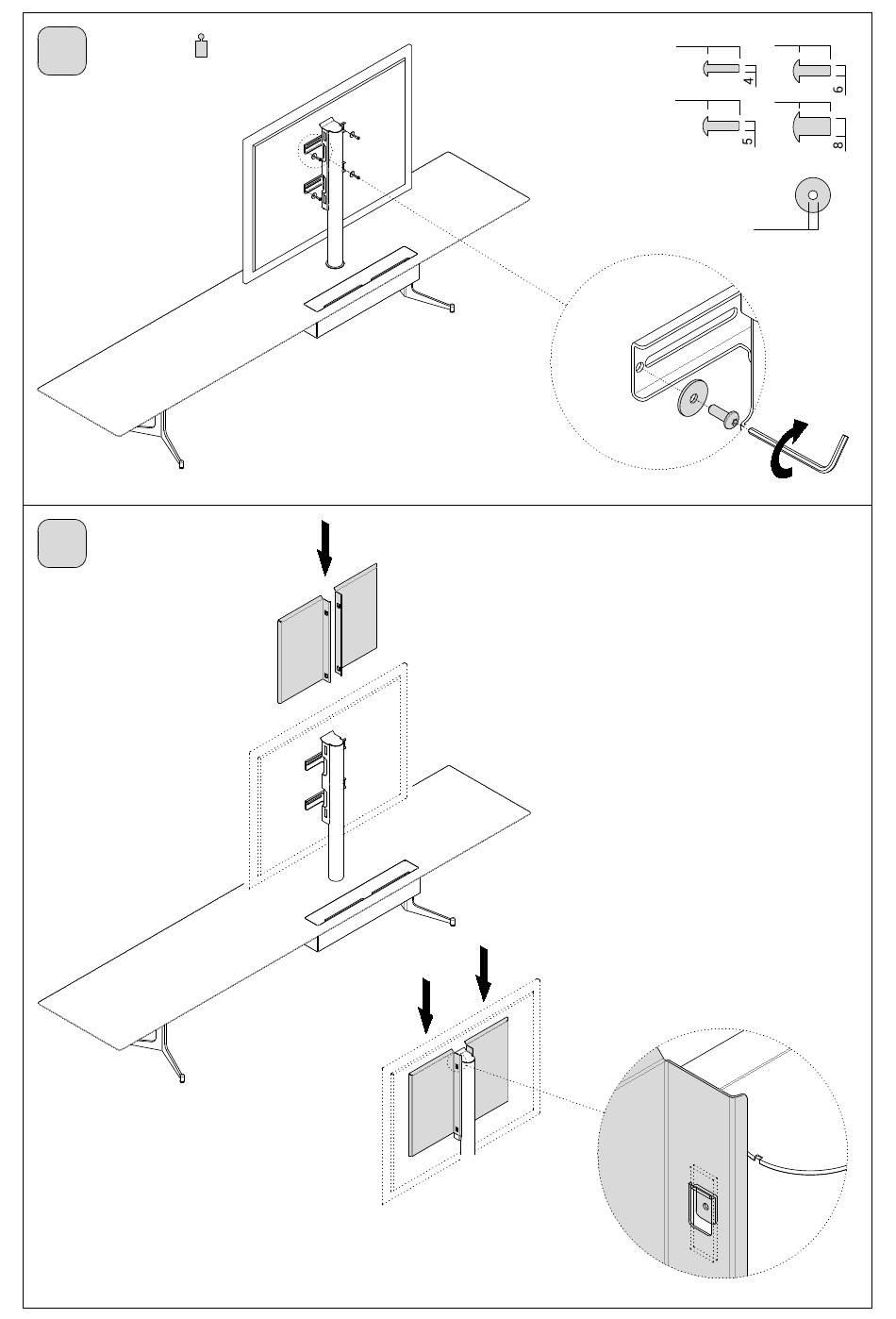 4
6
5
8