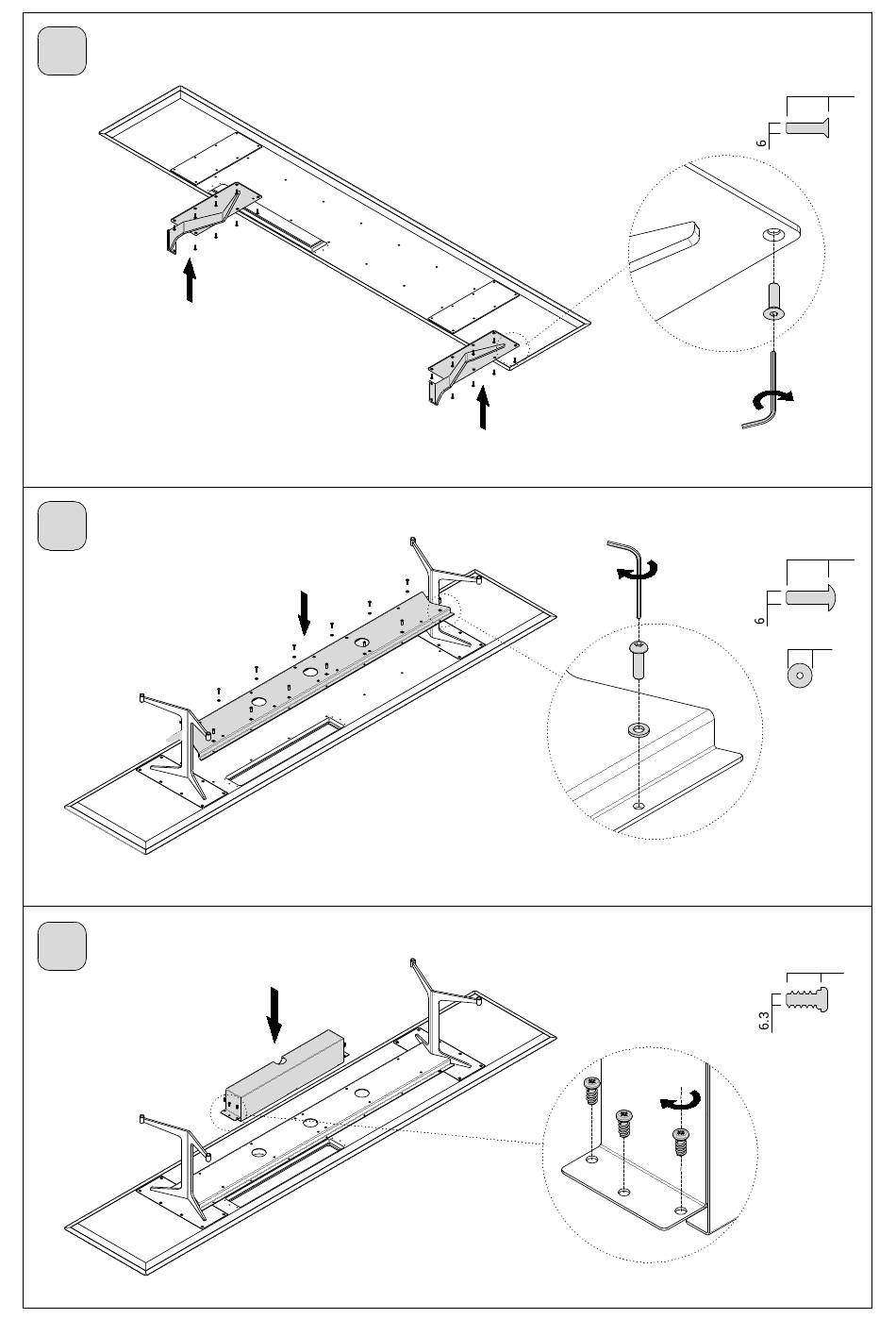 6

6

6.3