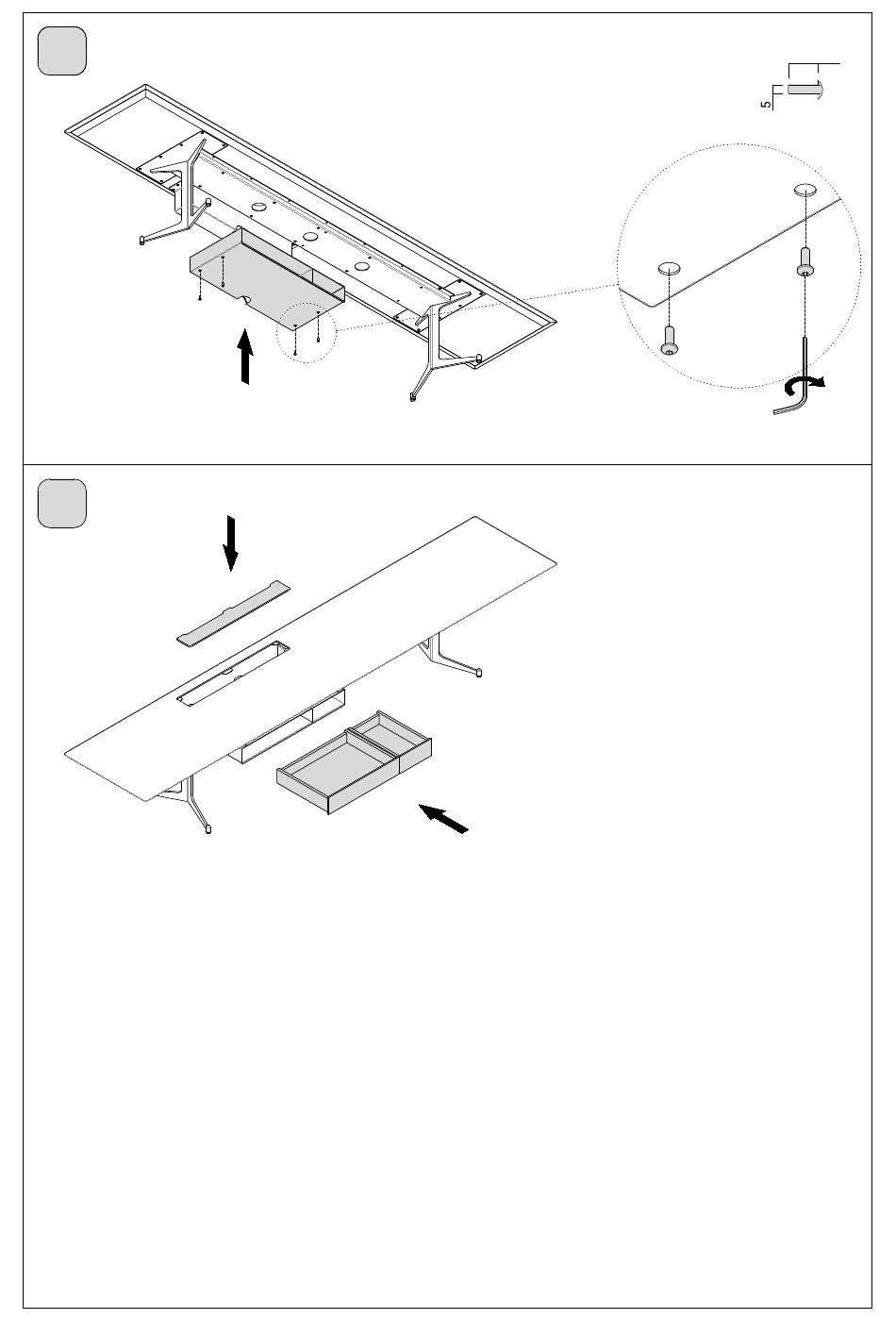 5