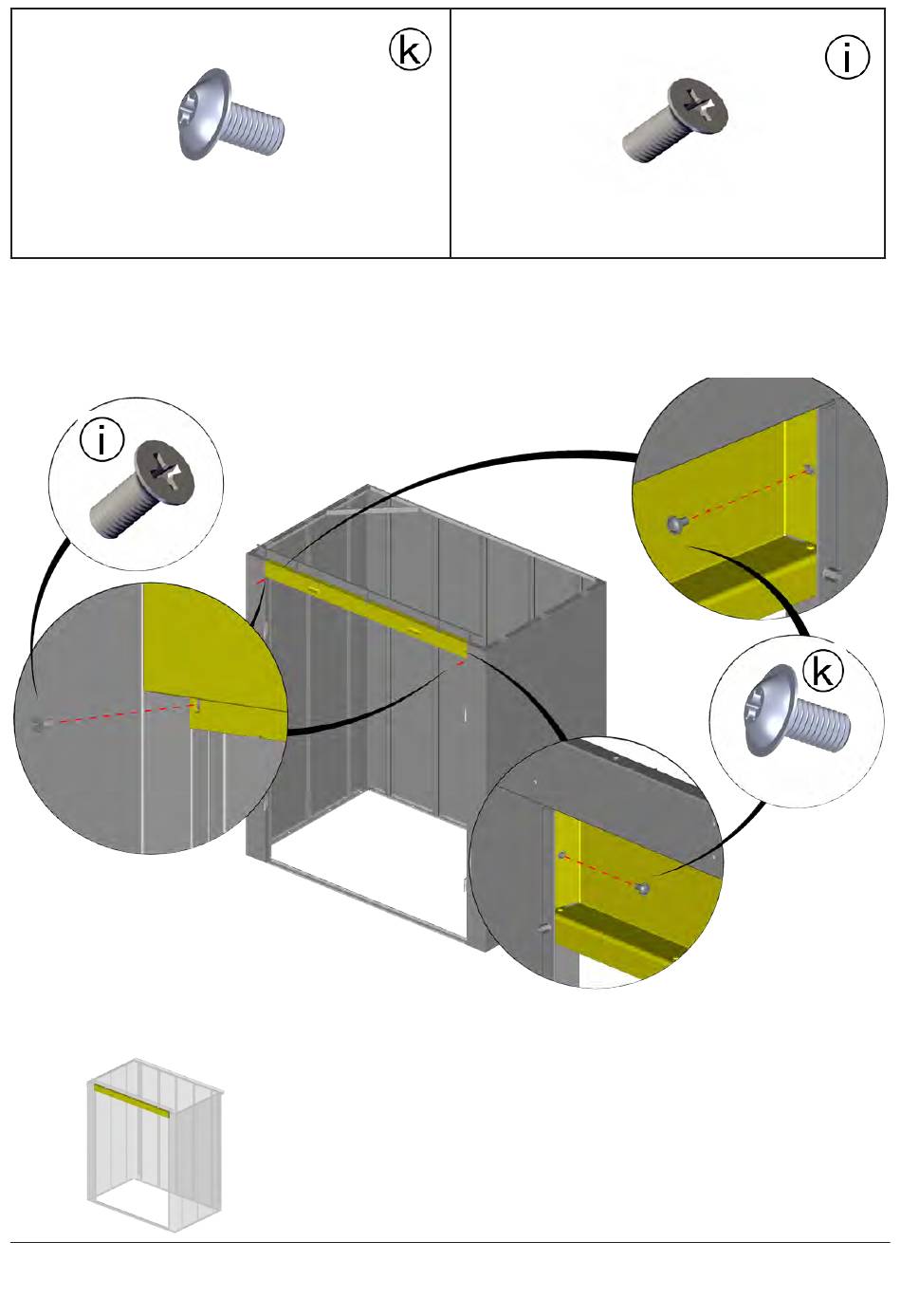 k

i

i

k