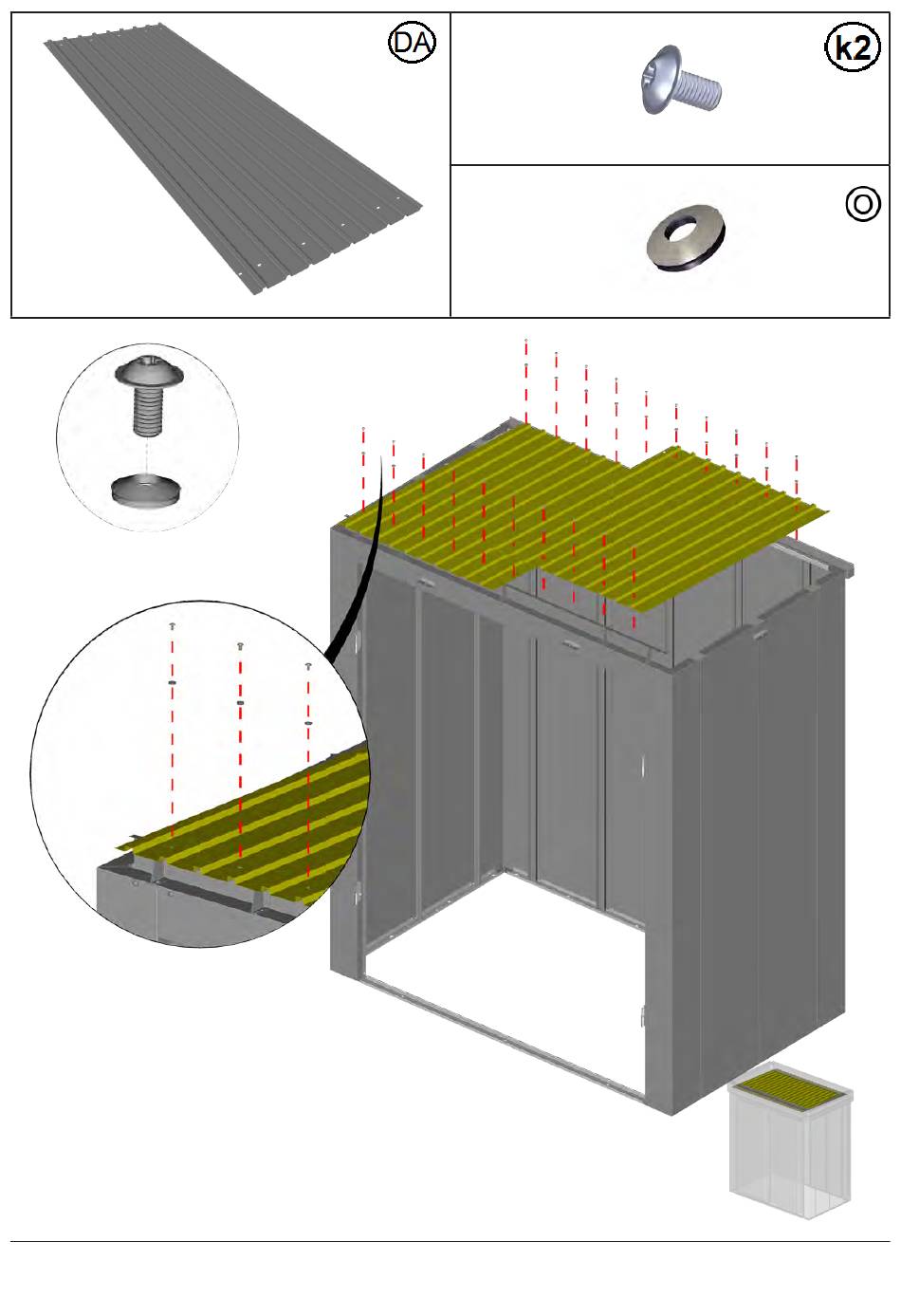 DA

k2

O