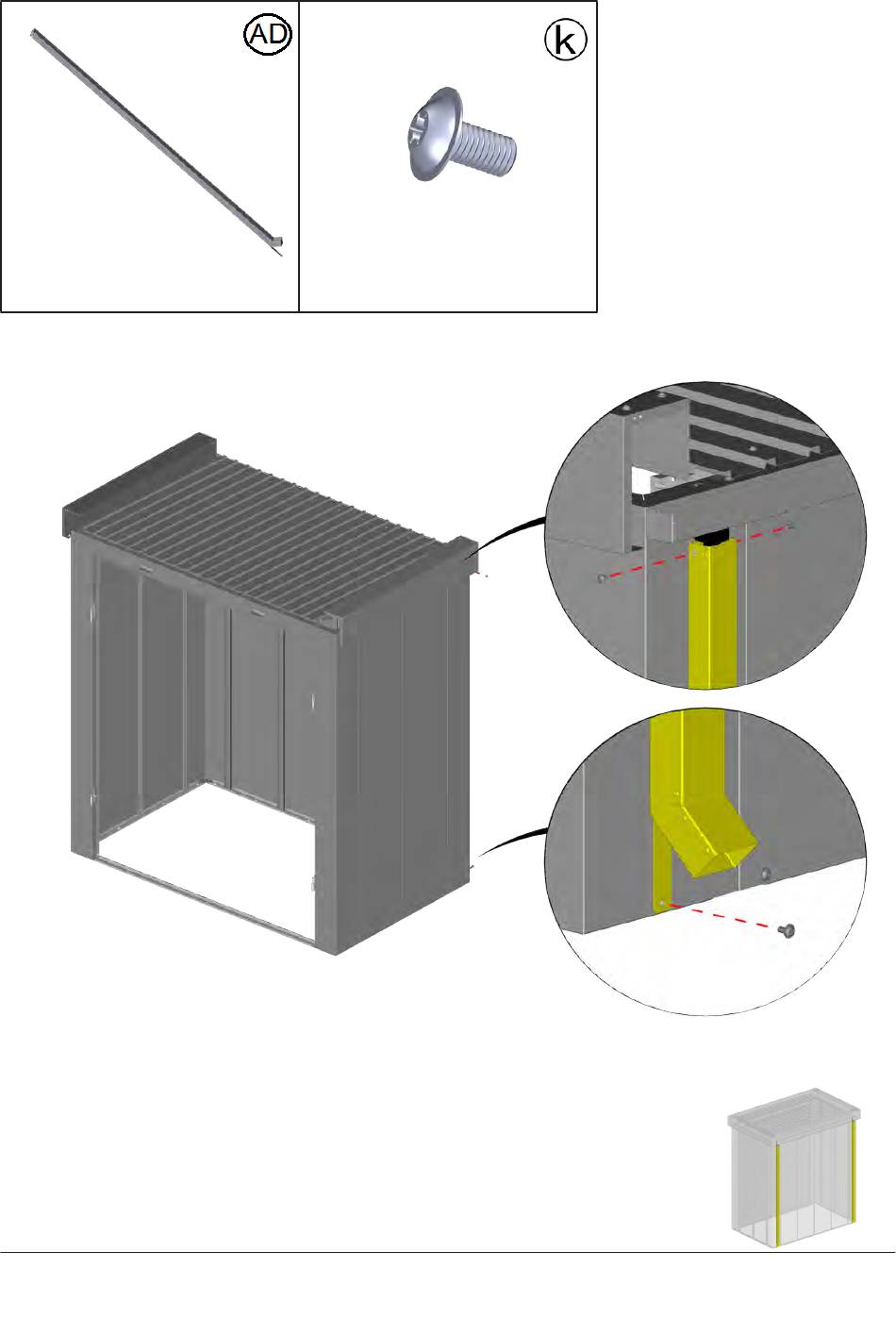 AD

k