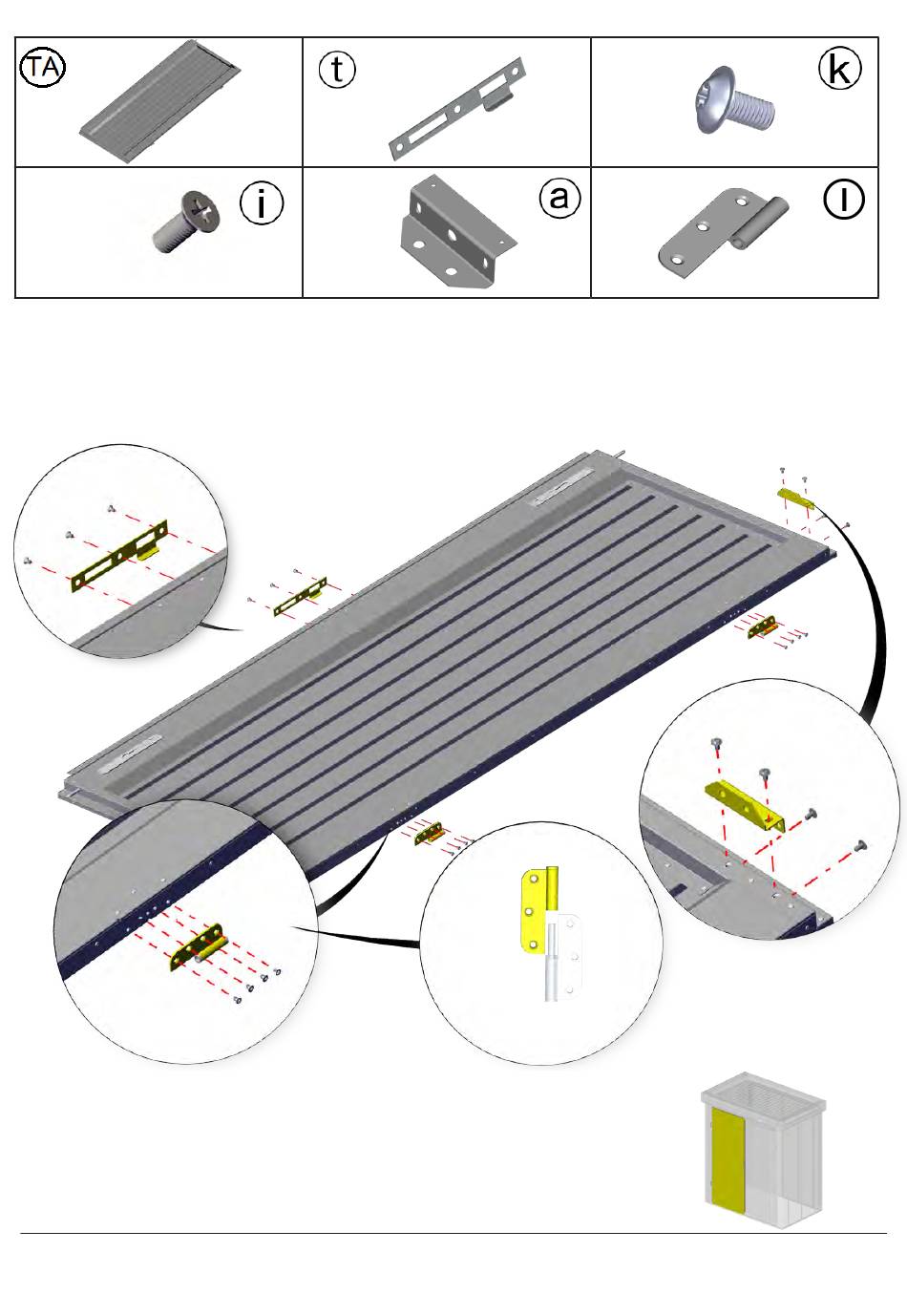 | TA | t | k |
|---|---|---|
| i | a | l |