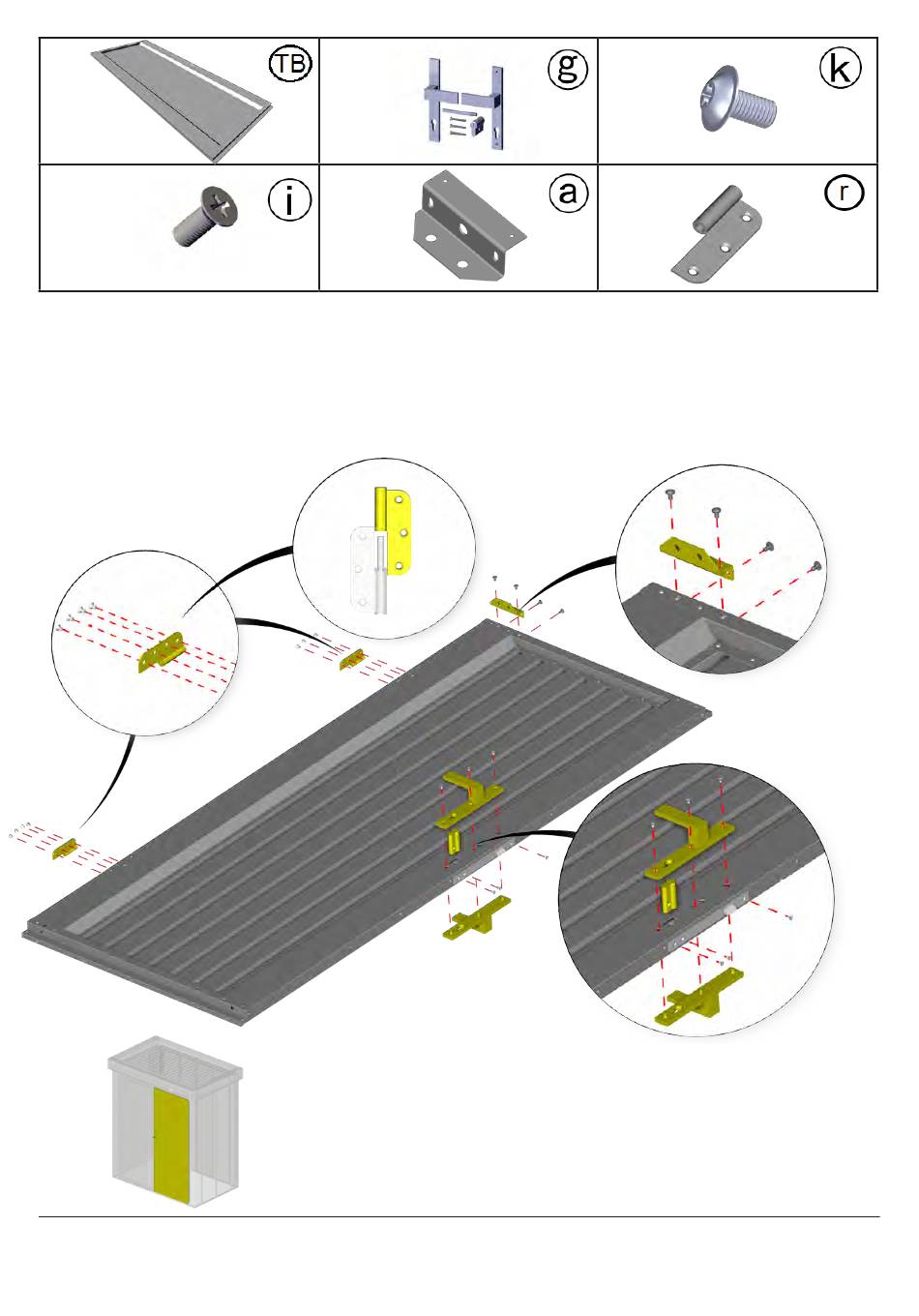 | TB | g | k |
|---|---|---|
| i | a | r |