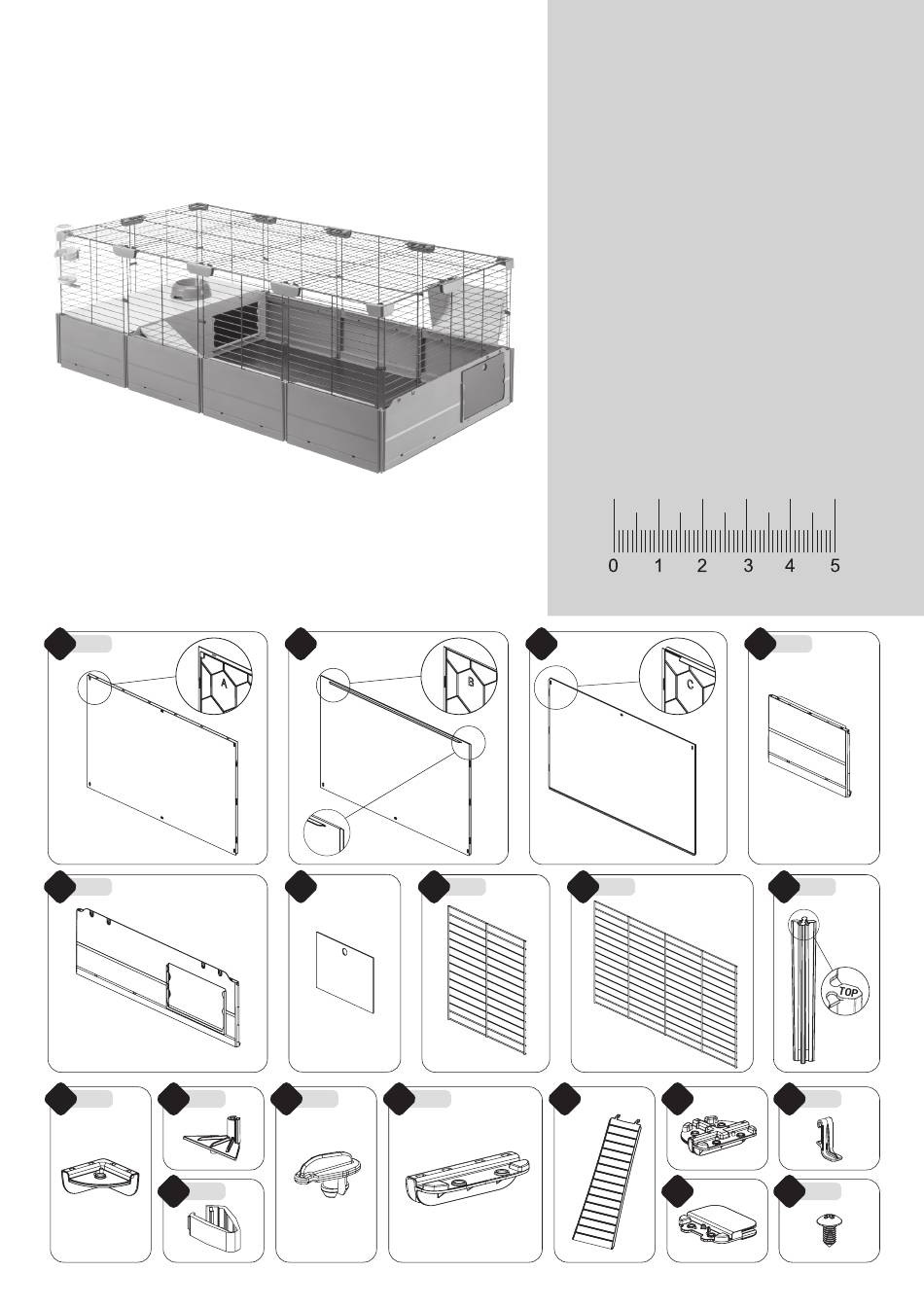 0 1 2 3 4 5

A

B

C

TOP