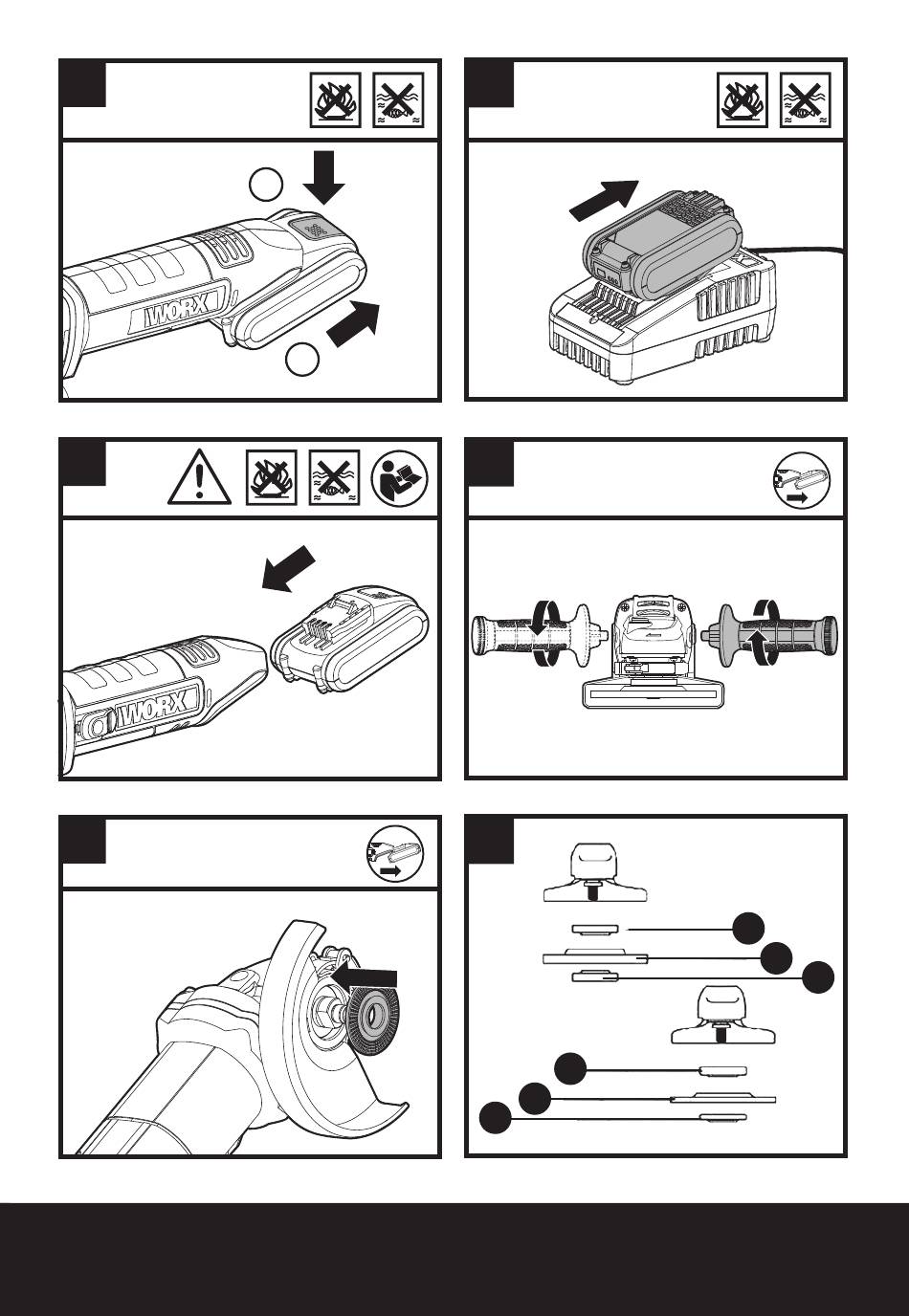 WORX

WORX