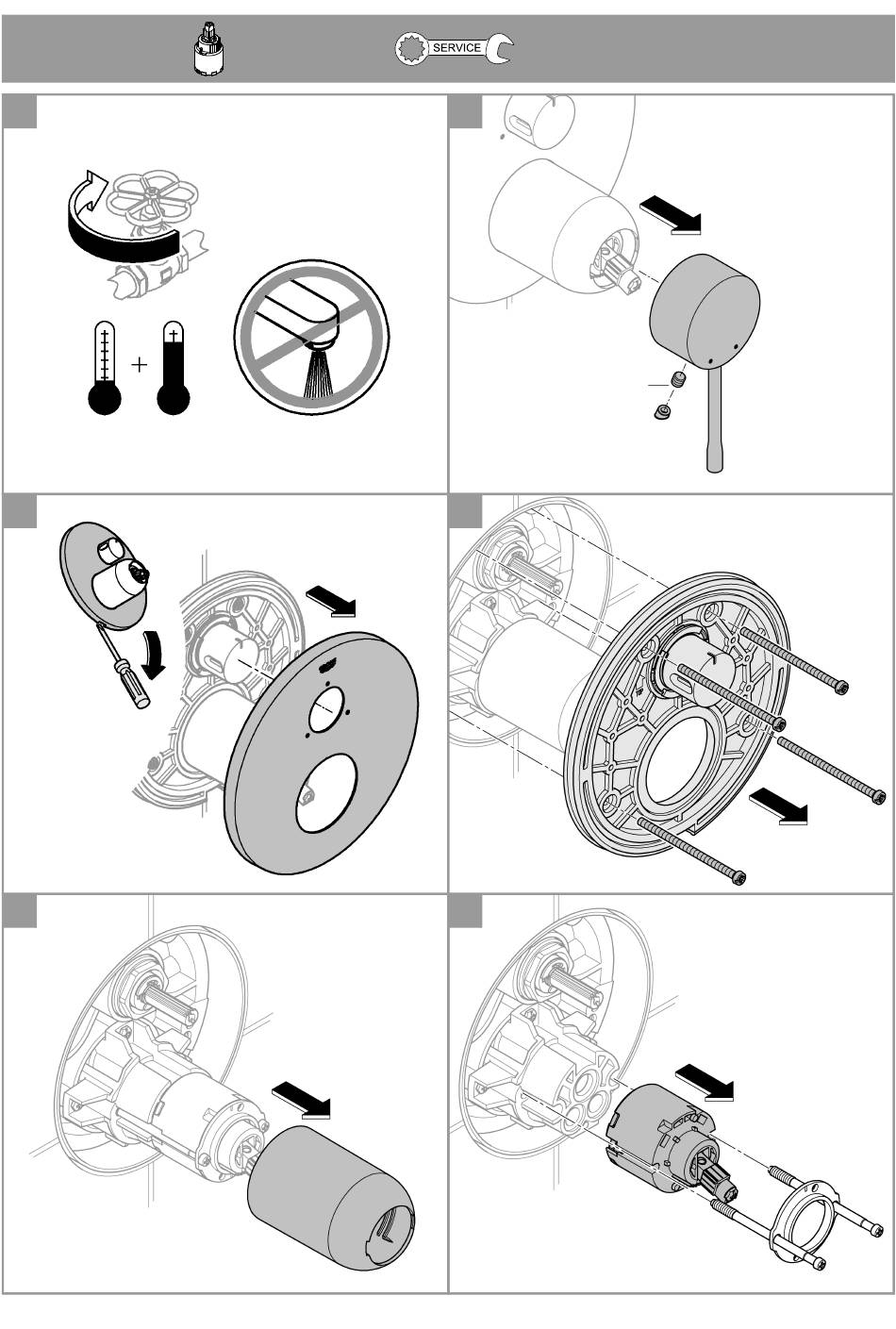 SERVICE