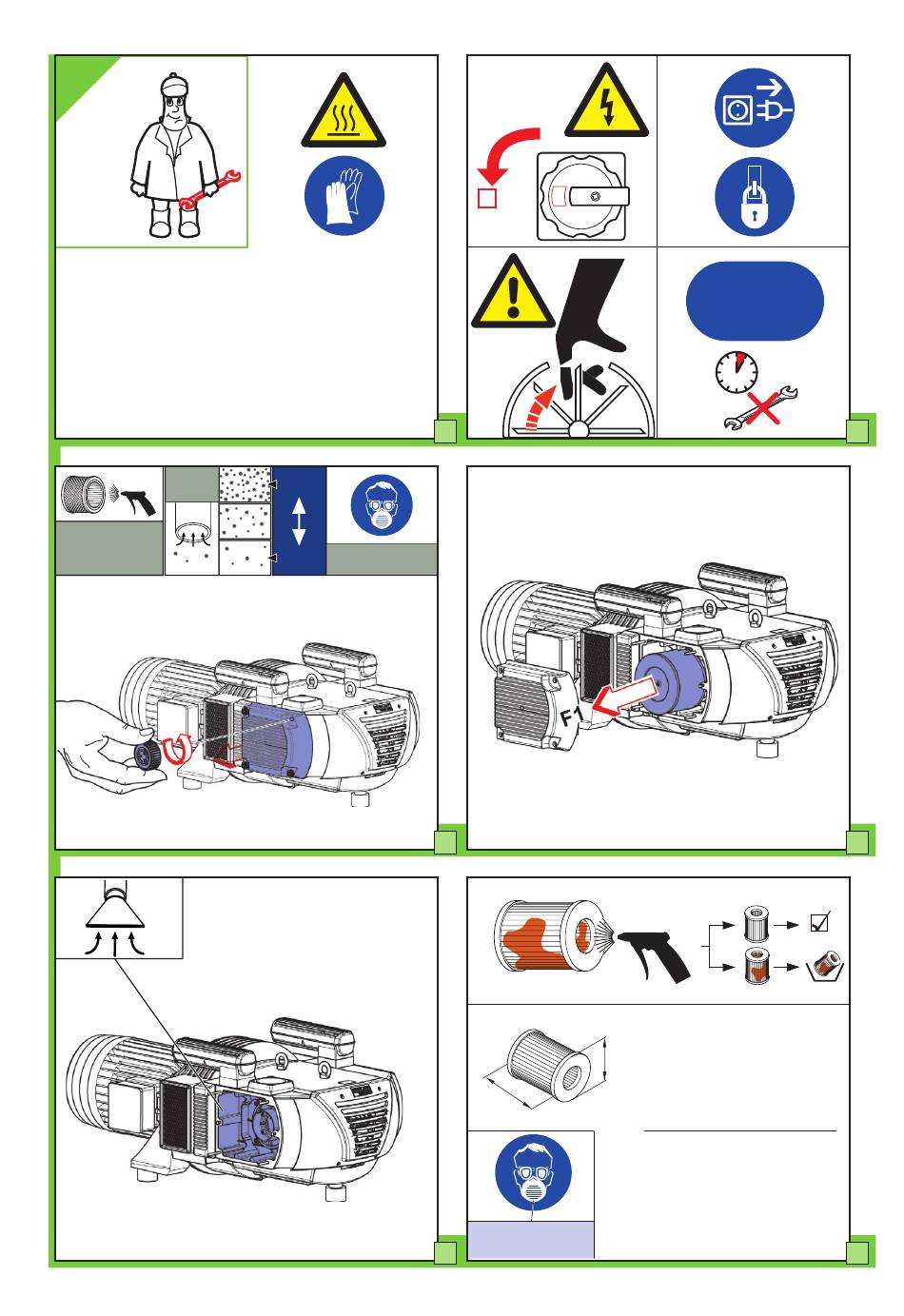 F1